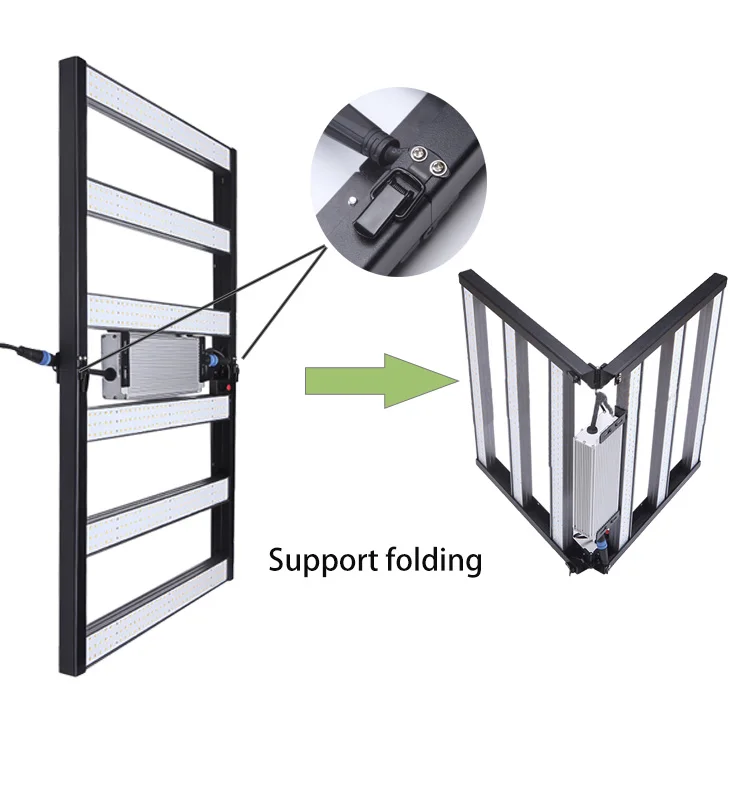 Support folding