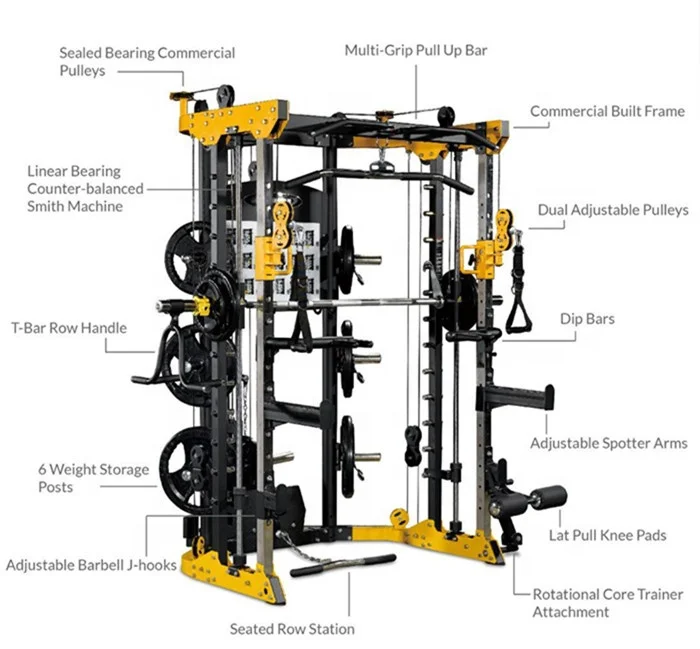 Sealed Bearing Commercial Pulleys

Multi-Grip Pull Up Bar

Commercial Built Frame

Linear Bearing Counter-balanced Smith Machine

Dual Adjustable Pulleys

T-Bar Row Handle

Dip Bars

Adjustable Spotter Arms

6 Weight Storage Posts

Lat Pull Knee Pads

Adjustable Barbell J-hooks

Rotational Core Trainer Attachment

Seated Row Station