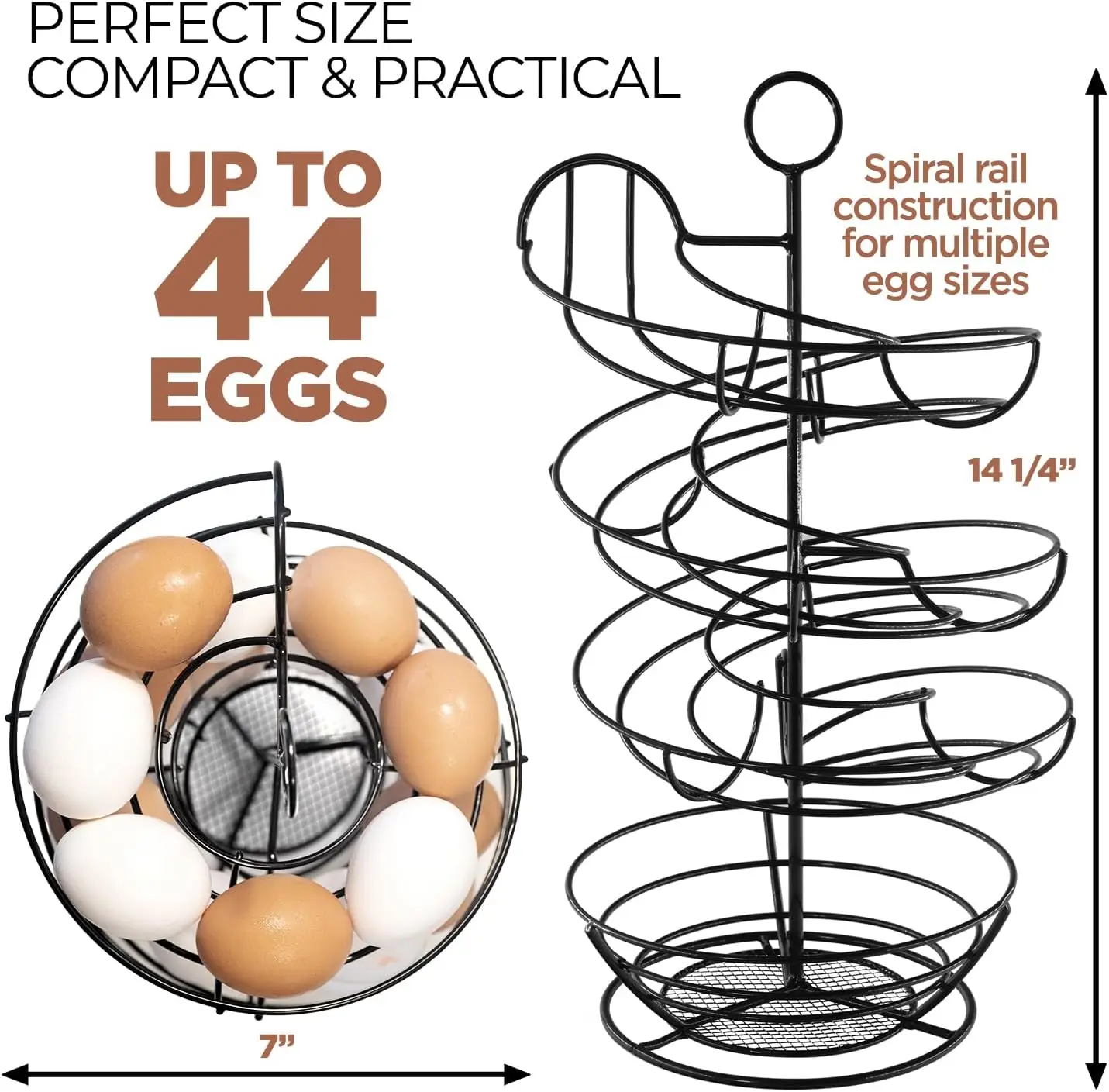 PERFECT SIZE
COMPACT & PRACTICAL

UP TO
44
EGGS

Spiral rail construction for multiple egg sizes

14 1/4”

7”