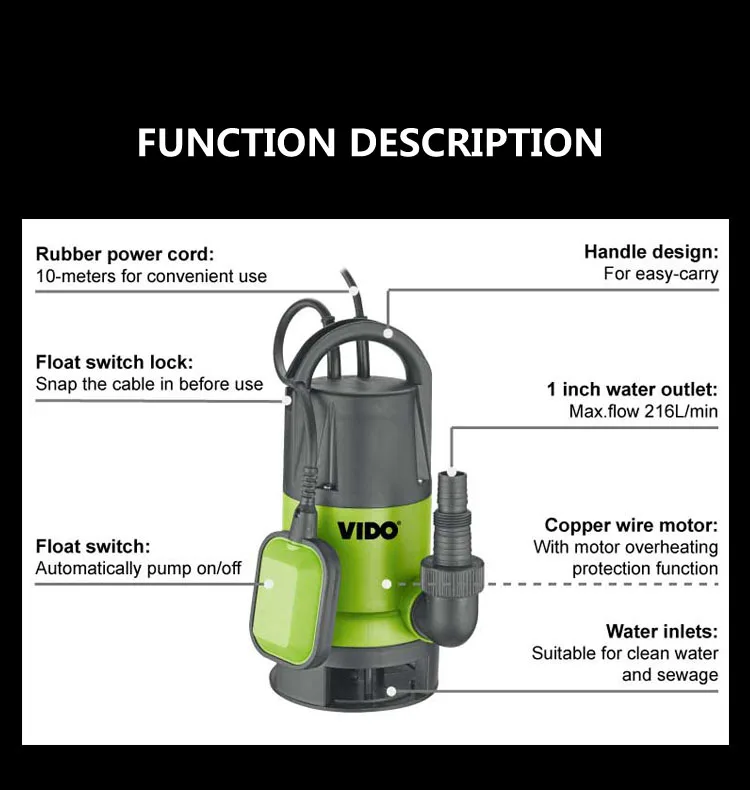 FUNCTION DESCRIPTION

Rubber power cord:
10-meters for convenient use

Float switch lock:
Snap the cable in before use

Float switch:
Automatically pump on/off

Handle design:
For easy-carry

1 inch water outlet:
Max.flow 216L/min

Copper wire motor:
With motor overheating protection function

Water inlets:
Suitable for clean water and sewage

VIDO