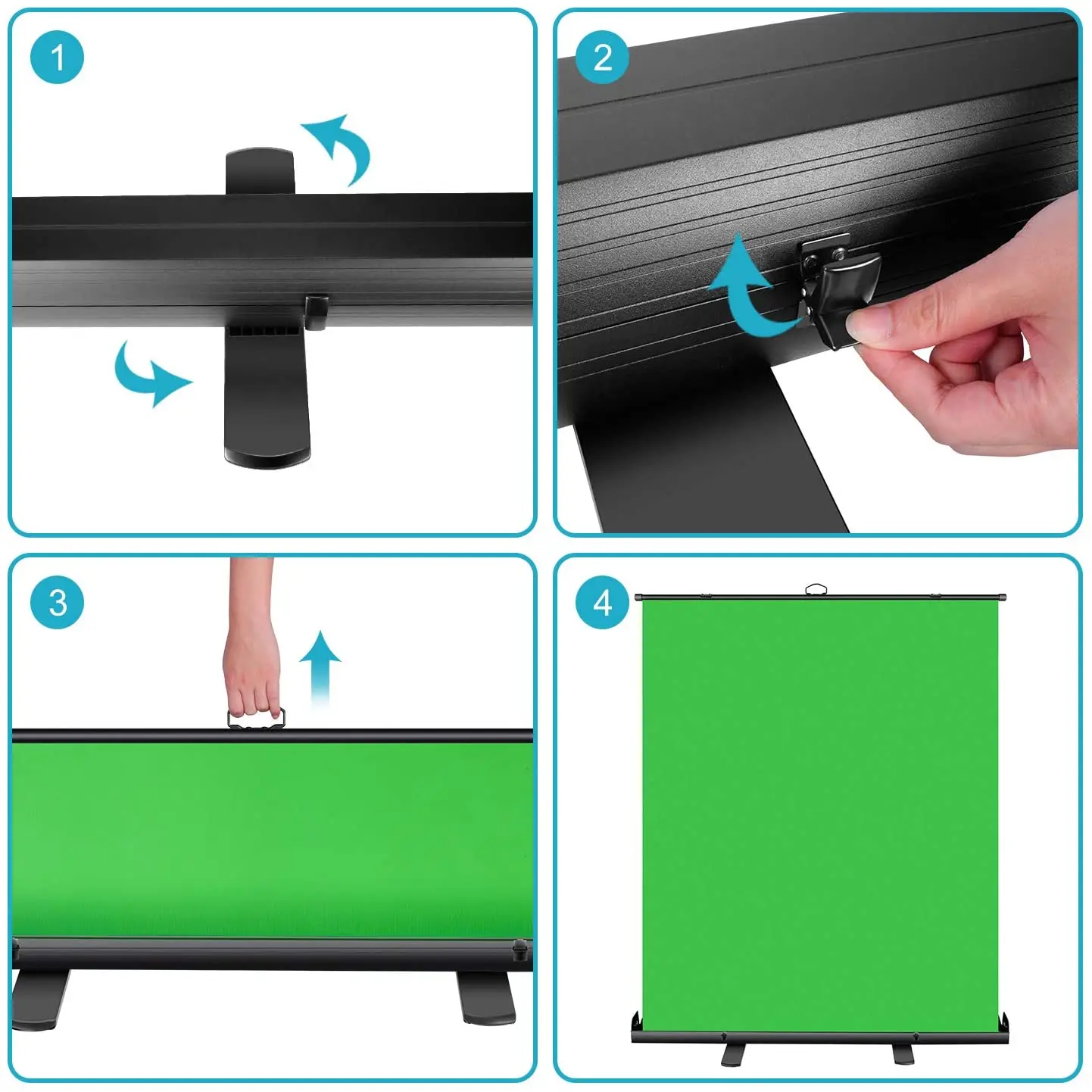 1

2

3

4