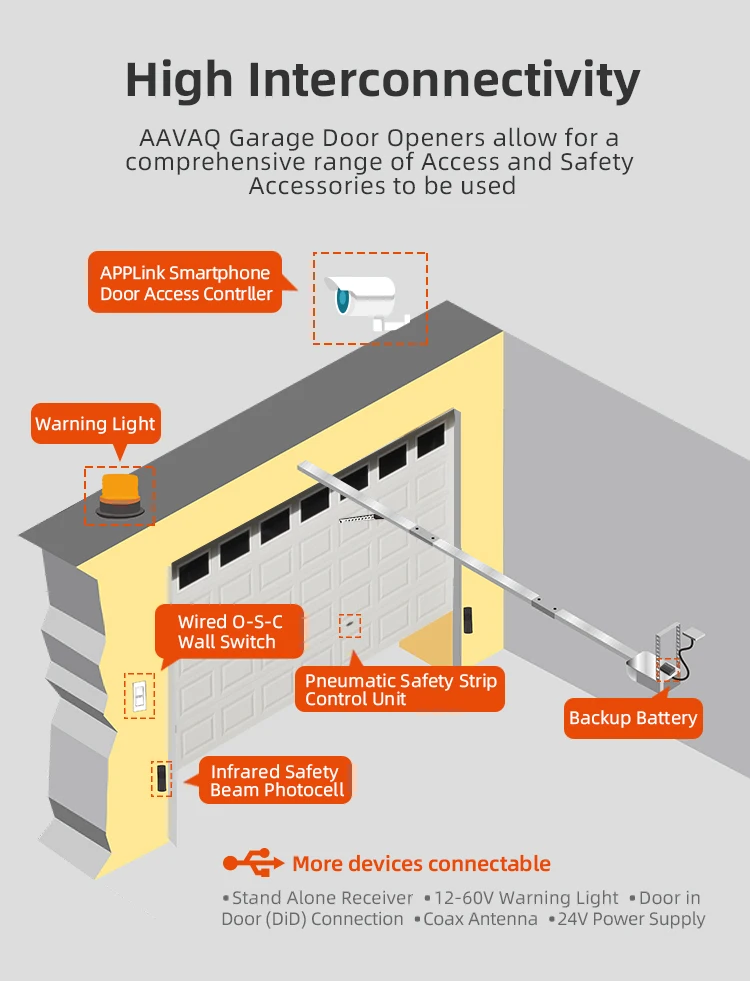 High Interconnectivity

AAVAQ Garage Door Openers allow for a comprehensive range of Access and Safety Accessories to be used

APPLink Smartphone Door Access Contrller

Warning Light

Wired O-S-C Wall Switch

Pneumatic Safety Strip Control Unit

Backup Battery

Infrared Safety Beam Photocell

More devices connectable

•Stand Alone Receiver •12-60V Warning Light •Door in Door (DiD) Connection •Coax Antenna •24V Power Supply