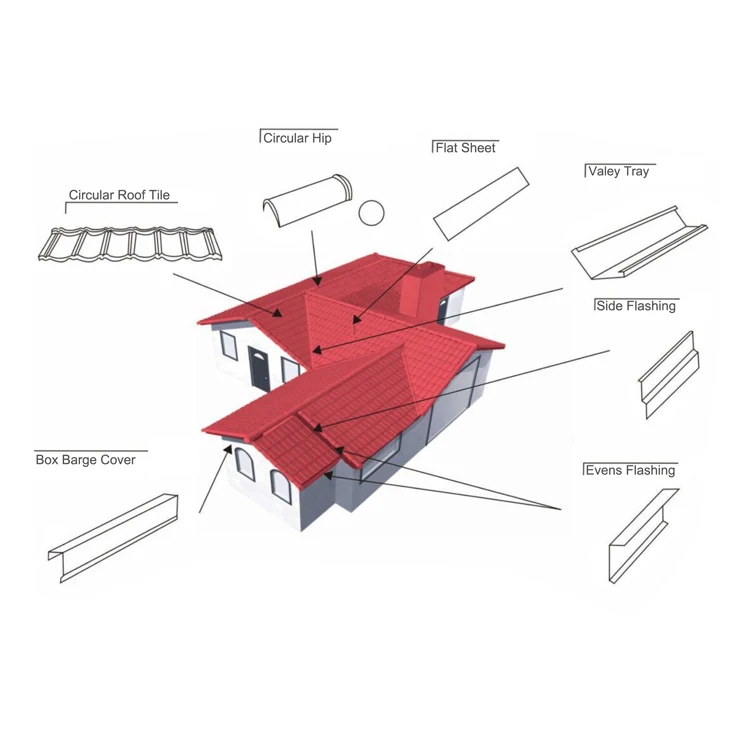 Circular Hip

Flat Sheet

Valey Tray

Circular Roof Tile

Side Flashing

Box Barge Cover

Evens Flashing