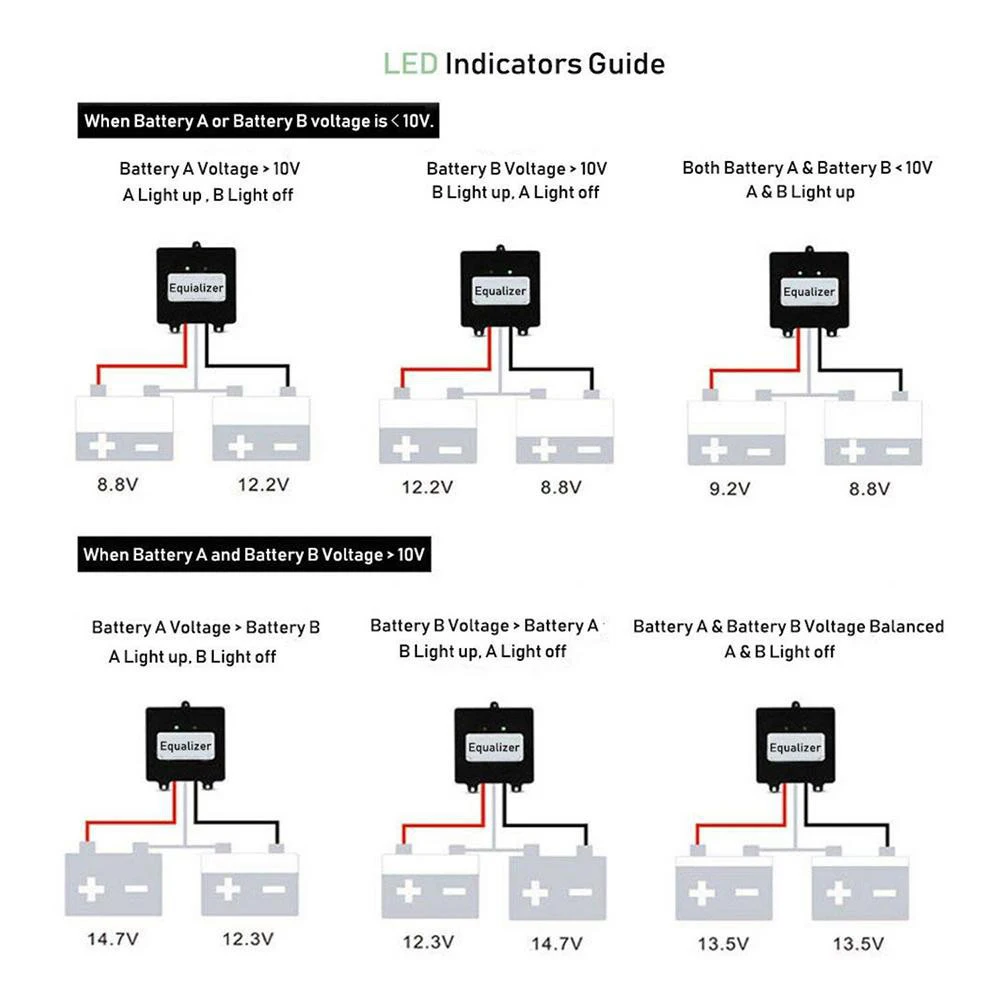 LED Indicators Guide

When Battery A or Battery B voltage is < 10V.

Battery A Voltage > 10V
A Light up , B Light off

Equalizer

8.8V 12.2V

Battery B Voltage > 10V
B Light up, A Light off

Equalizer

12.2V 8.8V

Both Battery A & Battery B < 10V
A & B Light up

Equalizer

9.2V 8.8V

When Battery A and Battery B Voltage > 10V

Battery A Voltage > Battery B
A Light up, B Light off

Equalizer

14.7V 12.3V

Battery B Voltage > Battery A
B Light up, A Light off

Equalizer

12.3V 14.7V

Battery A & Battery B Voltage Balanced
A & B Light off

Equalizer

13.5V 13.5V