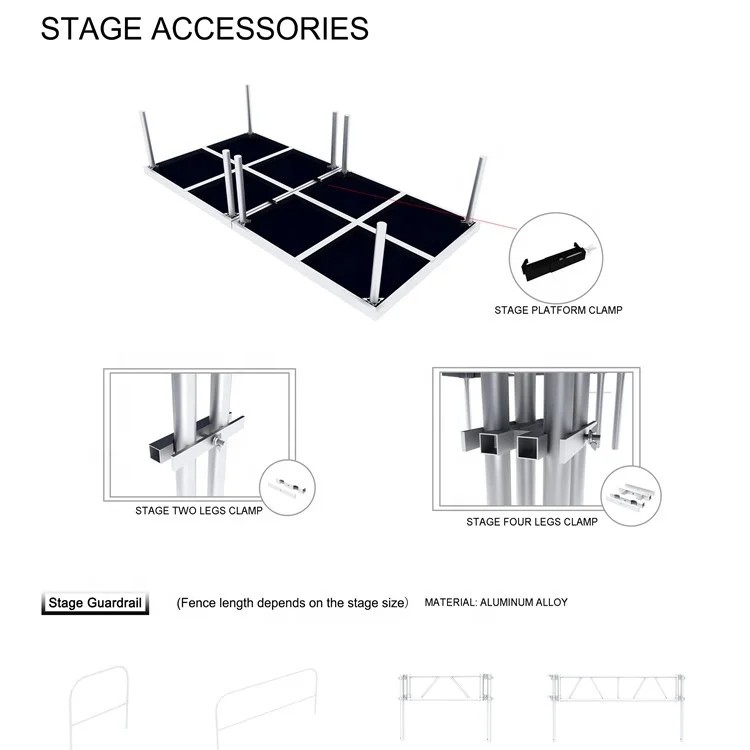 STAGE ACCESSORIES

STAGE PLATFORM CLAMP

STAGE TWO LEGS CLAMP

STAGE FOUR LEGS CLAMP

Stage Guardrail

(Fence length depends on the stage size)

MATERIAL: ALUMINUM ALLOY