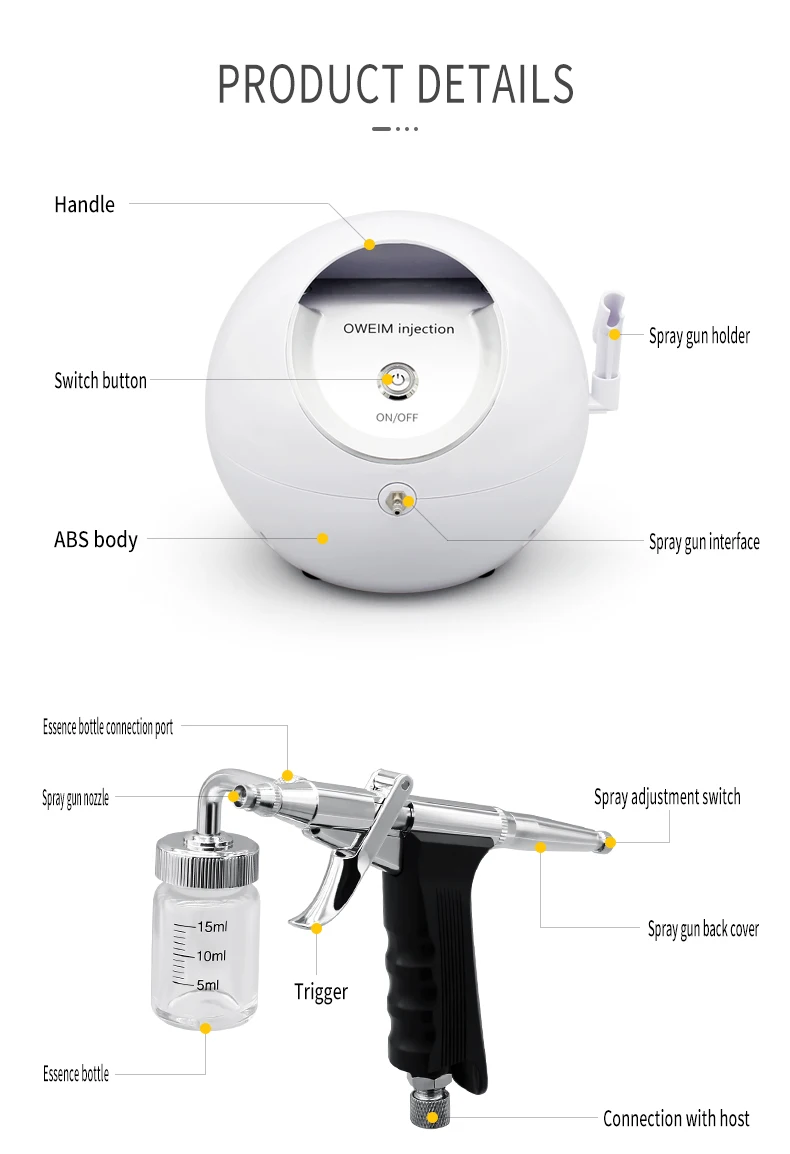 PRODUCT DETAILS

Handle

OWEIM injection

Spray gun holder

Switch button

ON/OFF

ABS body

Spray gun interface

Essence bottle connection port

Spray gun nozzle

Spray adjustment switch

15ml
10ml
5ml

Trigger

Spray gun back cover

Essence bottle

Connection with host