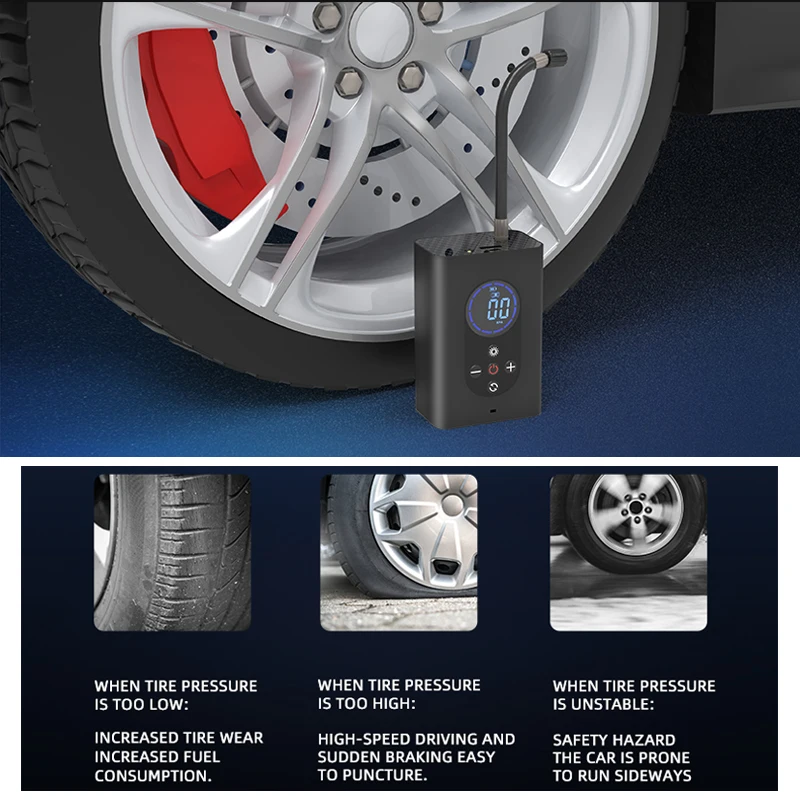 00

WHEN TIRE PRESSURE IS TOO LOW:

INCREASED TIRE WEAR INCREASED FUEL CONSUMPTION.

WHEN TIRE PRESSURE IS TOO HIGH:

HIGH-SPEED DRIVING AND SUDDEN BRAKING EASY TO PUNCTURE.

WHEN TIRE PRESSURE IS UNSTABLE:

SAFETY HAZARD THE CAR IS PRONE TO RUN SIDEWAYS