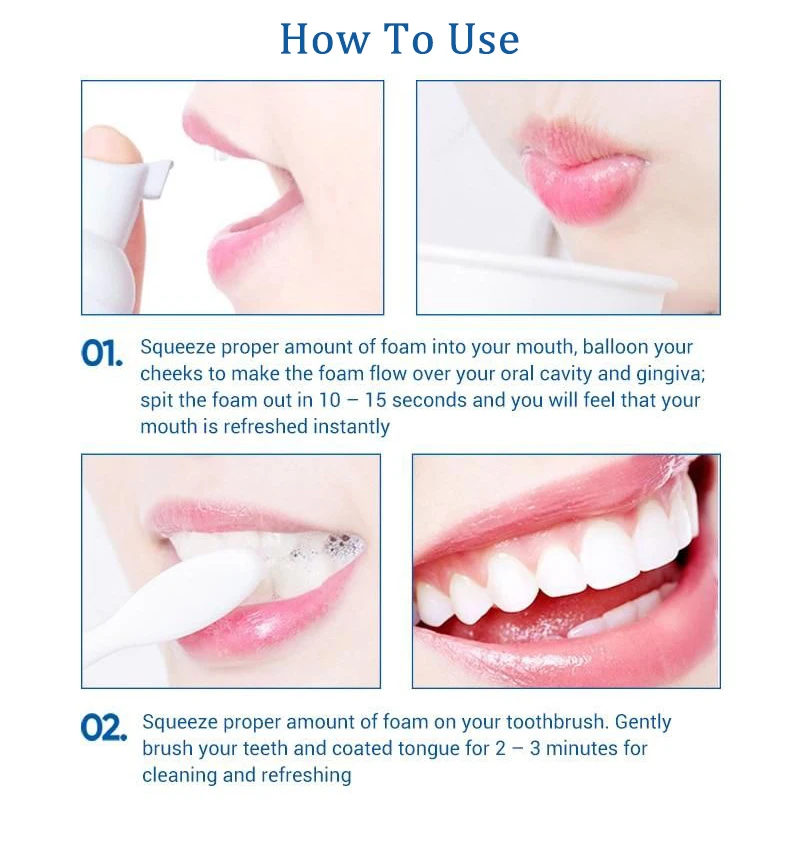 How To Use

01. Squeeze proper amount of foam into your mouth, balloon your cheeks to make the foam flow over your oral cavity and gingiva; spit the foam out in 10 – 15 seconds and you will feel that your mouth is refreshed instantly

02. Squeeze proper amount of foam on your toothbrush. Gently brush your teeth and coated tongue for 2 – 3 minutes for cleaning and refreshing