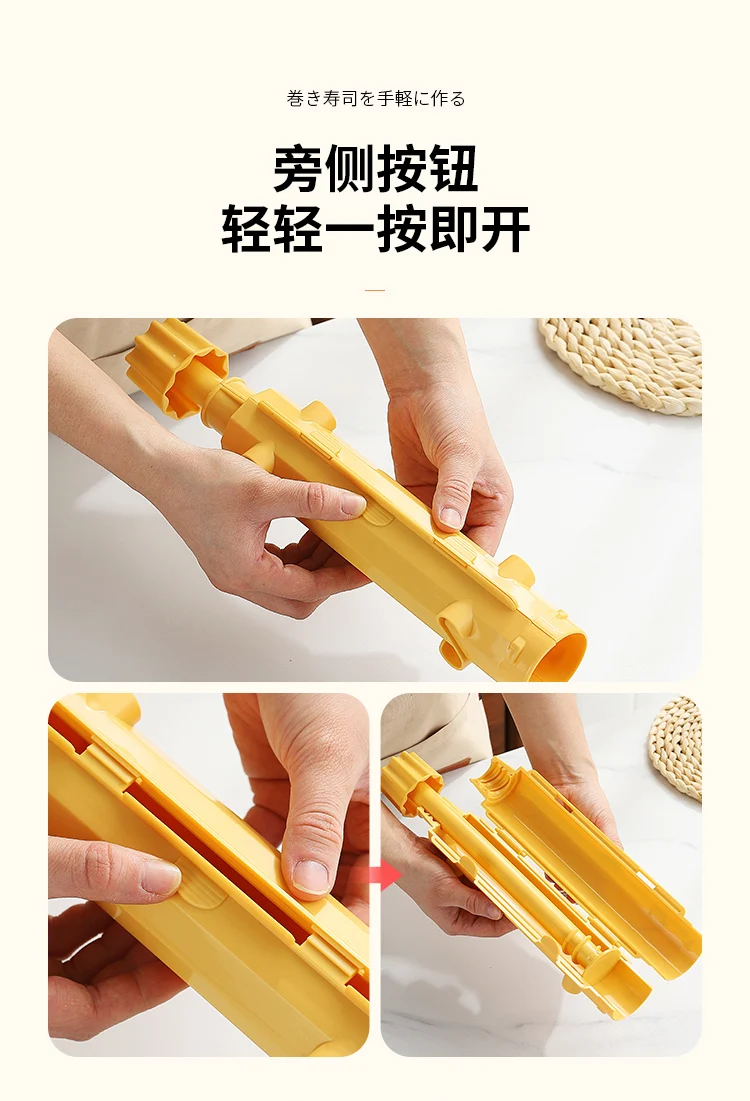 巻き寿司を手軽に作る

旁侧按钮
轻轻一按即开