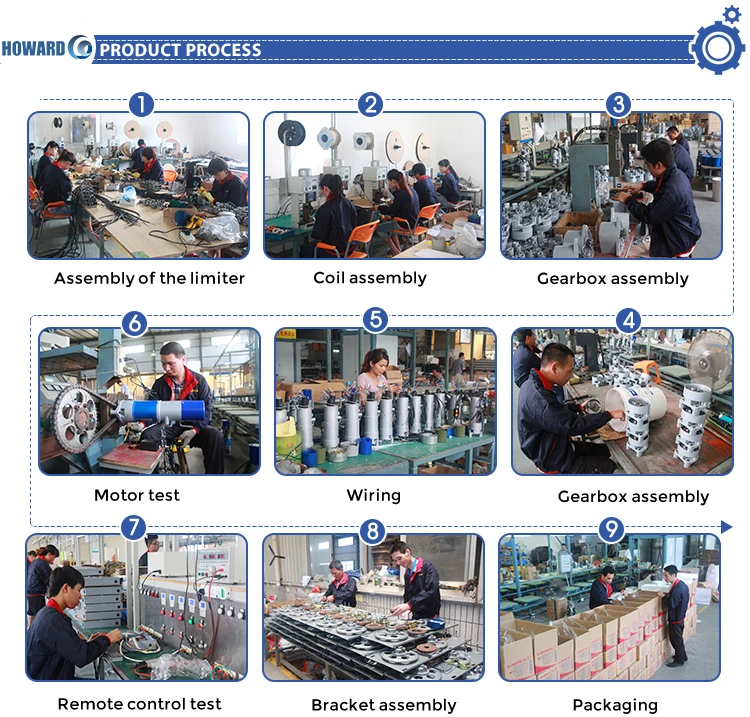 HOWARD PRODUCT PROCESS

1
Assembly of the limiter

2
Coil assembly

3
Gearbox assembly

6
Motor test

5
Wiring

4
Gearbox assembly

7
Remote control test

8
Bracket assembly

9
Packaging