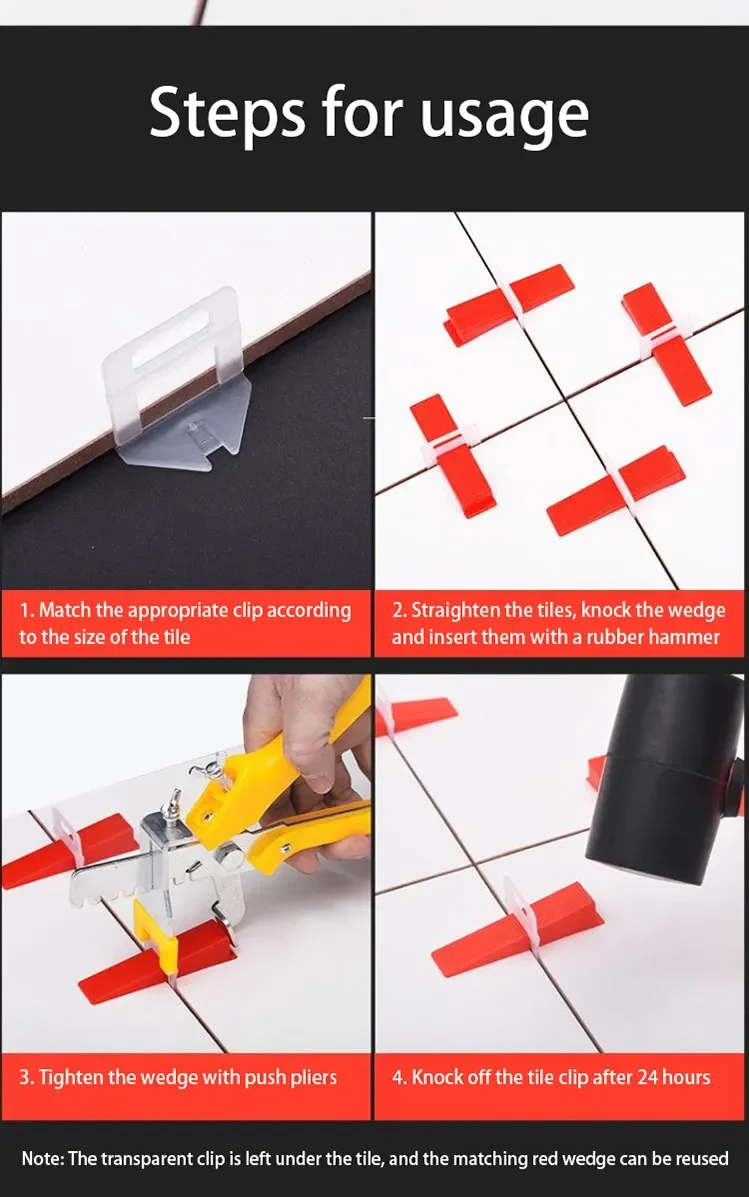 Steps for usage

1. Match the appropriate clip according to the size of the tile

2. Straighten the tiles, knock the wedge and insert them with a rubber hammer

3. Tighten the wedge with push pliers

4. Knock off the tile clip after 24 hours

Note: The transparent clip is left under the tile, and the matching red wedge can be reused