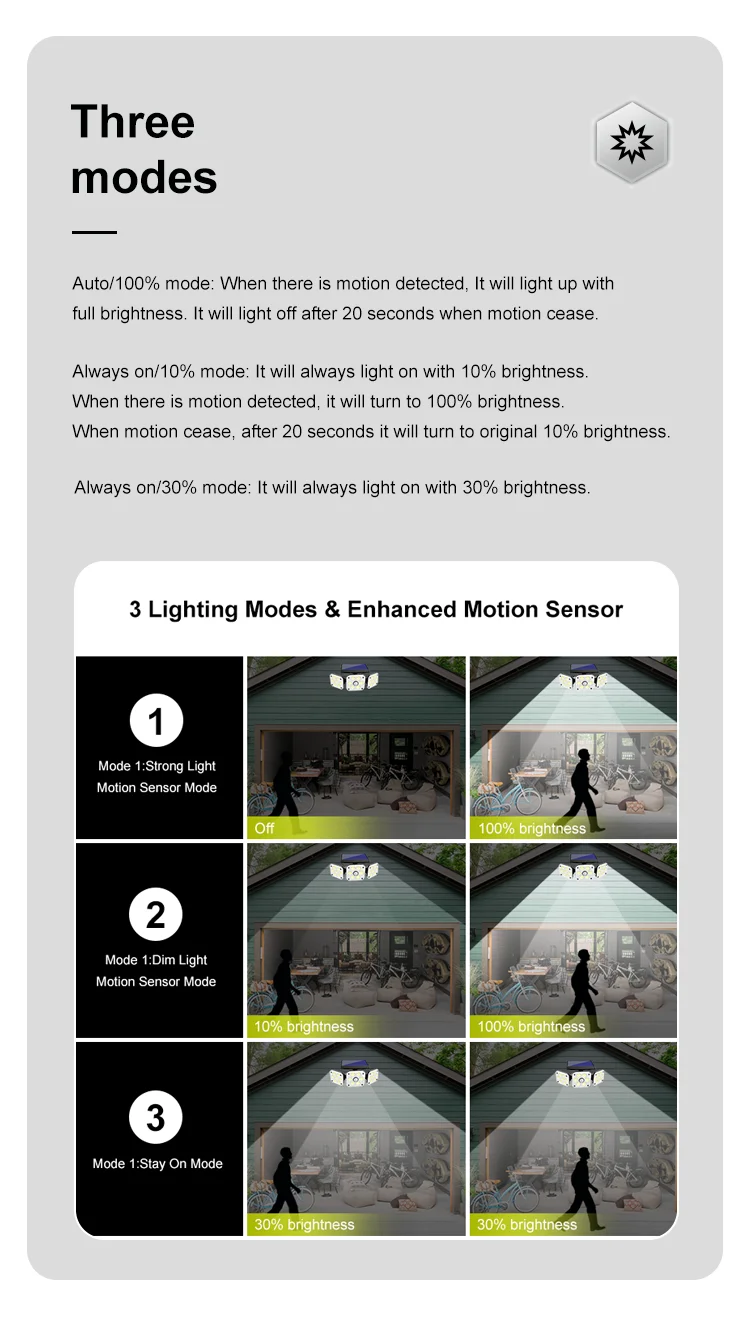 Three modes

Auto/100% mode: When there is motion detected, It will light up with full brightness. It will light off after 20 seconds when motion cease.

Always on/10% mode: It will always light on with 10% brightness. When there is motion detected, it will turn to 100% brightness. When motion cease, after 20 seconds it will turn to original 10% brightness.

Always on/30% mode: It will always light on with 30% brightness.

3 Lighting Modes & Enhanced Motion Sensor

1
Mode 1:Strong Light Motion Sensor Mode
Off
100% brightness

2
Mode 1:Dim Light Motion Sensor Mode
10% brightness
100% brightness

3
Mode 1:Stay On Mode
30% brightness
30% brightness