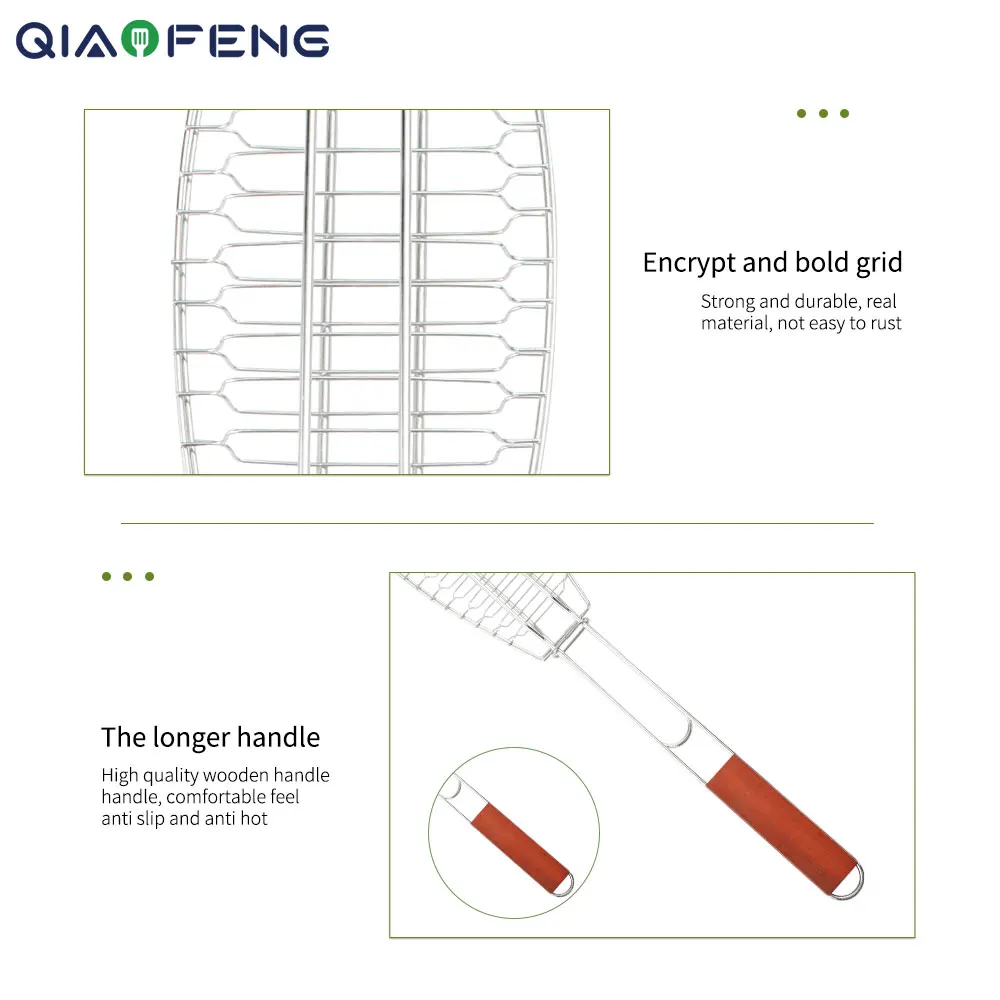 QIAOFENG

Encrypt and bold grid

Strong and durable, real material, not easy to rust

The longer handle

High quality wooden handle handle, comfortable feel anti slip and anti hot