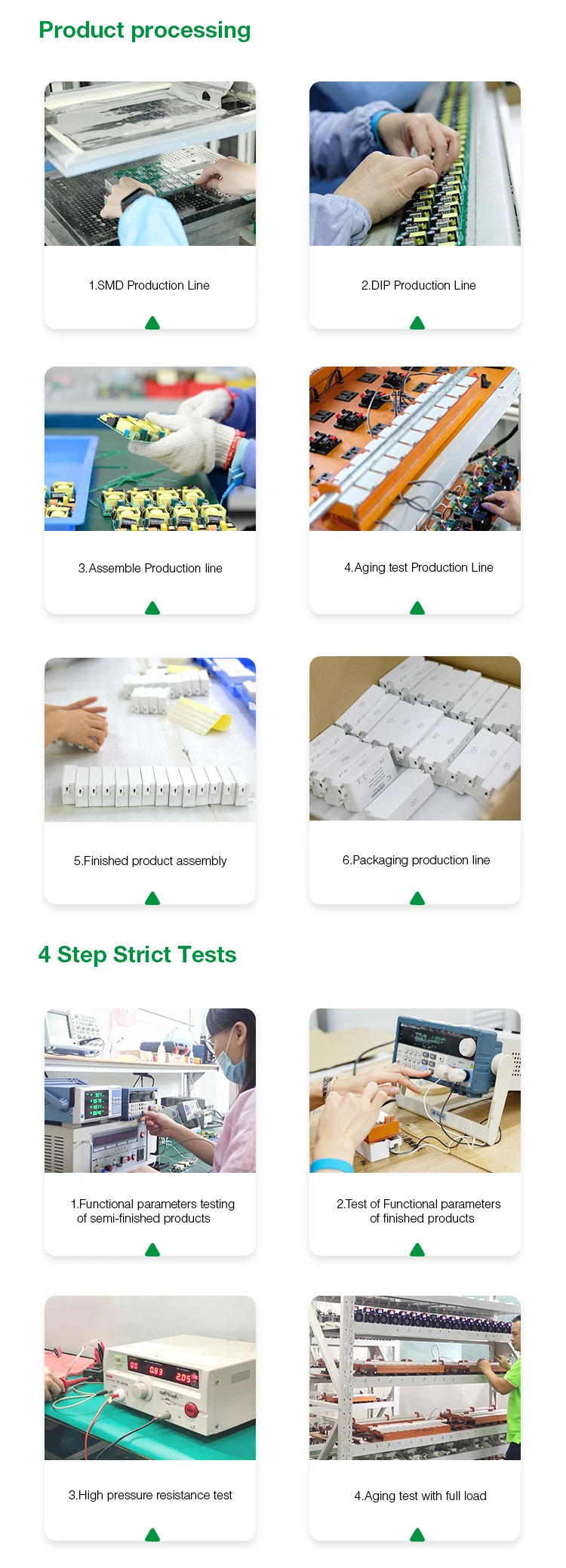 Product processing

1.SMD Production Line

2.DIP Production Line

3.Assemble Production line

4.Aging test Production Line

5.Finished product assembly

6.Packaging production line

4 Step Strict Tests

1.Functional parameters testing of semi-finished products

2.Test of Functional parameters of finished products

3.High pressure resistance test

4.Aging test with full load