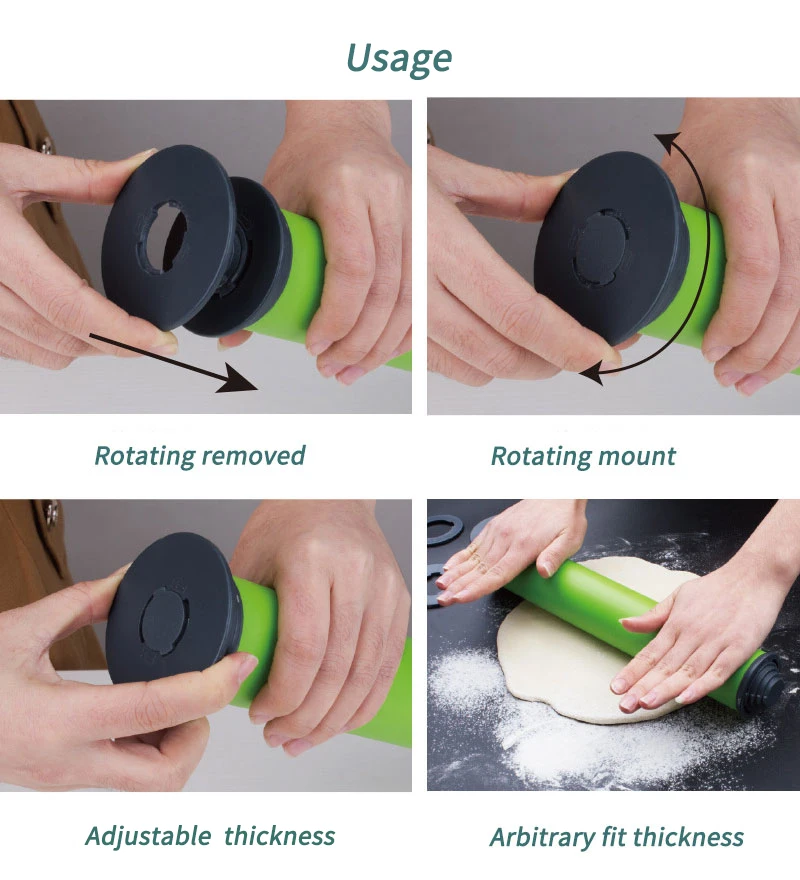 Usage

Rotating removed

Rotating mount

Adjustable thickness

Arbitrary fit thickness