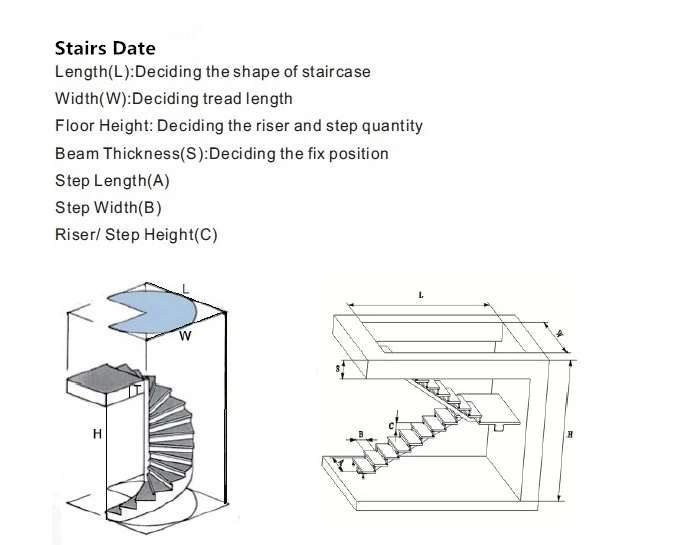 Stairs Date
Length(L):Deciding the shape of staircase
Width(W):Deciding tread length
Floor Height: Deciding the riser and step quantity
Beam Thickness(S):Deciding the fix position
Step Length(A)
Step Width(B)
Riser/ Step Height(C)

L
W
T
H

L
W
S
C
B
A
H