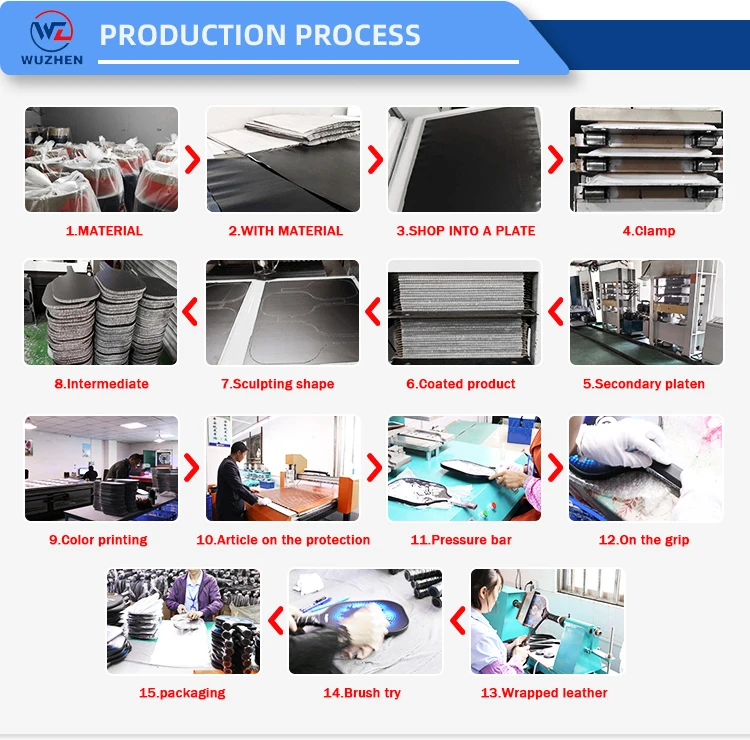 WZ
WUZHEN

PRODUCTION PROCESS

1.MATERIAL

2.WITH MATERIAL

3.SHOP INTO A PLATE

4.Clamp

8.Intermediate

7.Sculpting shape

6.Coated product

5.Secondary platen

9.Color printing

10.Article on the protection

11.Pressure bar

12.On the grip

15.packaging

14.Brush try

13.Wrapped leather