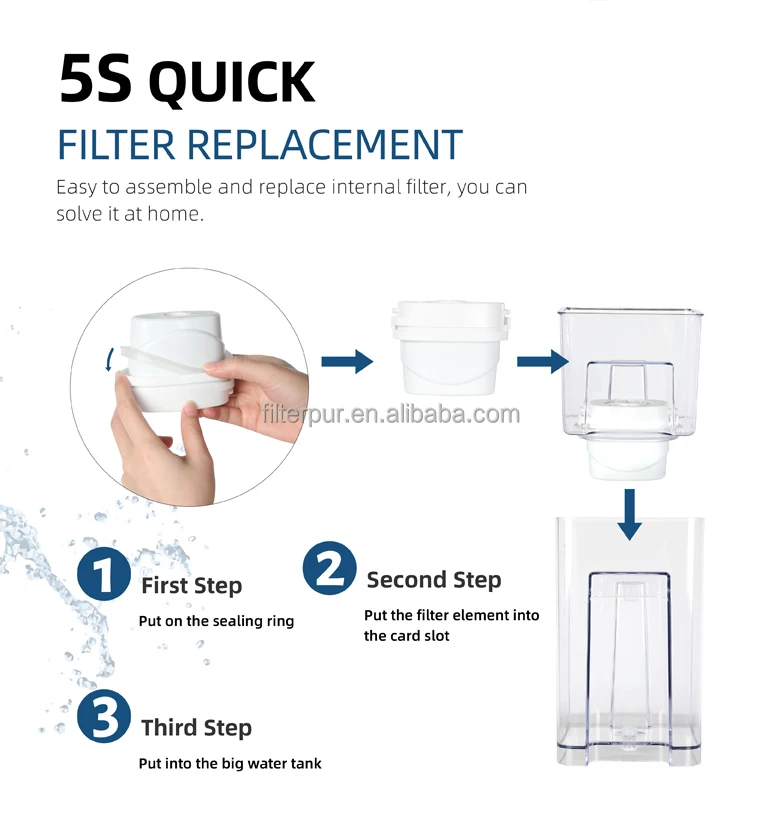 5S QUICK

FILTER REPLACEMENT

Easy to assemble and replace internal filter, you can solve it at home.

filterpur.en.alibaba.com

1 First Step

Put on the sealing ring

2 Second Step

Put the filter element into the card slot

3 Third Step

Put into the big water tank