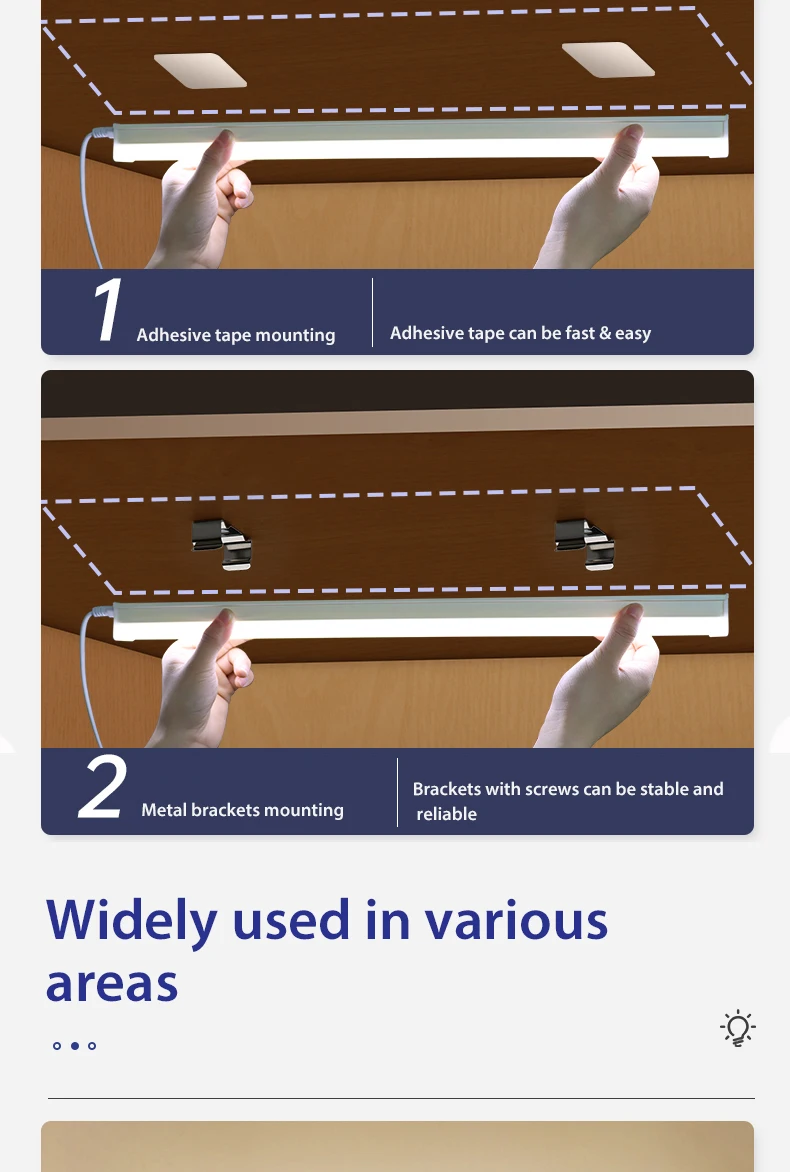 1 Adhesive tape mounting

Adhesive tape can be fast & easy

2 Metal brackets mounting

Brackets with screws can be stable and reliable

Widely used in various areas