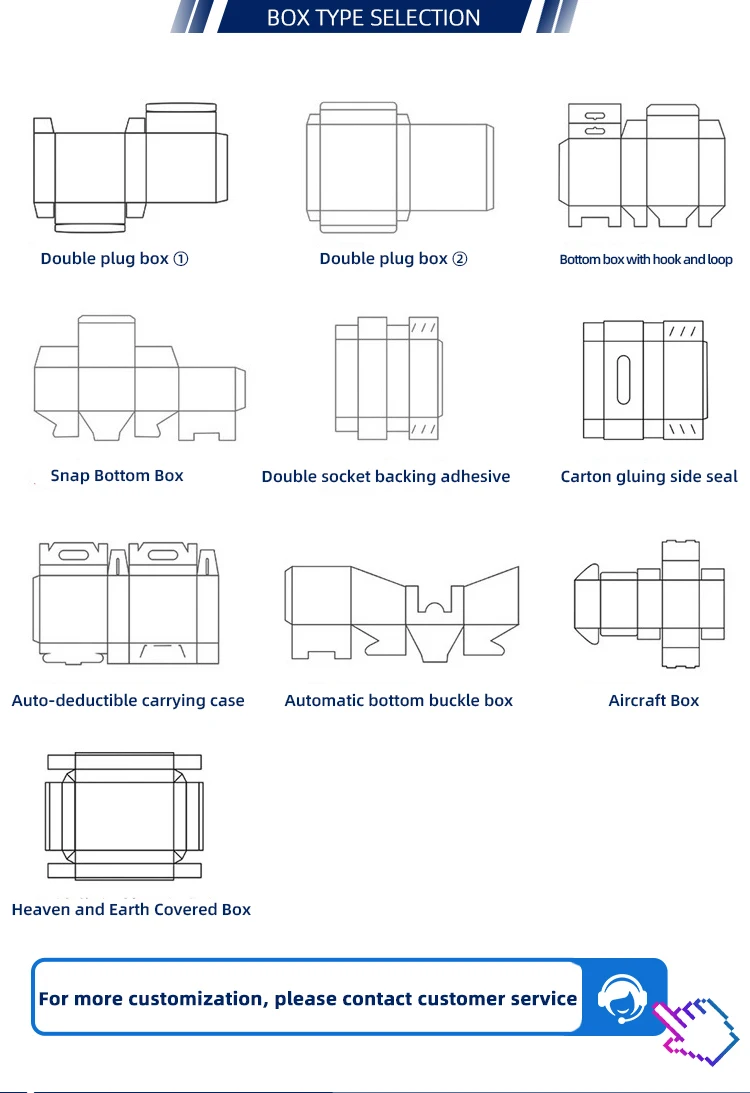 BOX TYPE SELECTION

Double plug box ①

Double plug box ②

Bottom box with hook and loop

Snap Bottom Box

Double socket backing adhesive

Carton gluing side seal

Auto-deductible carrying case

Automatic bottom buckle box

Aircraft Box

Heaven and Earth Covered Box

For more customization, please contact customer service