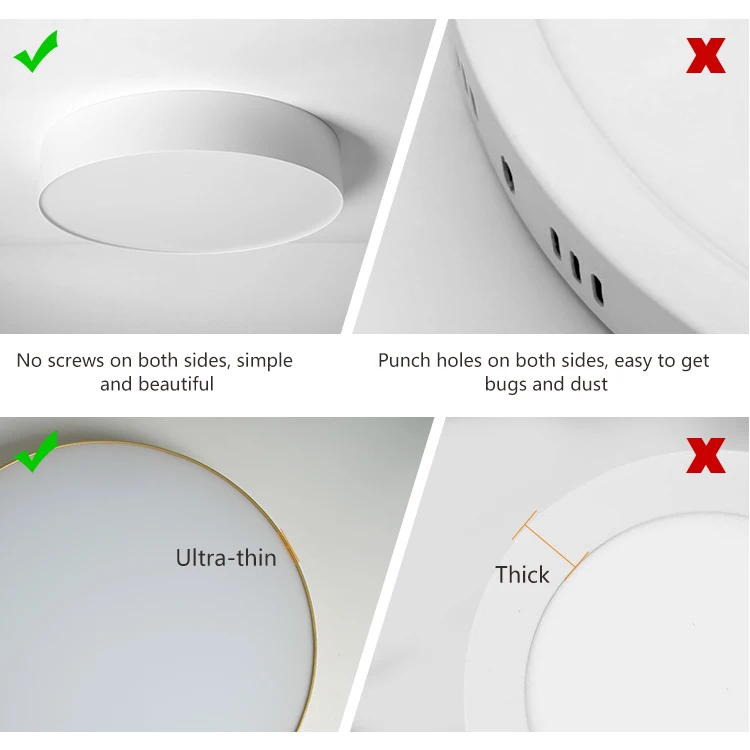 No screws on both sides, simple and beautiful

Punch holes on both sides, easy to get bugs and dust

Ultra-thin

Thick