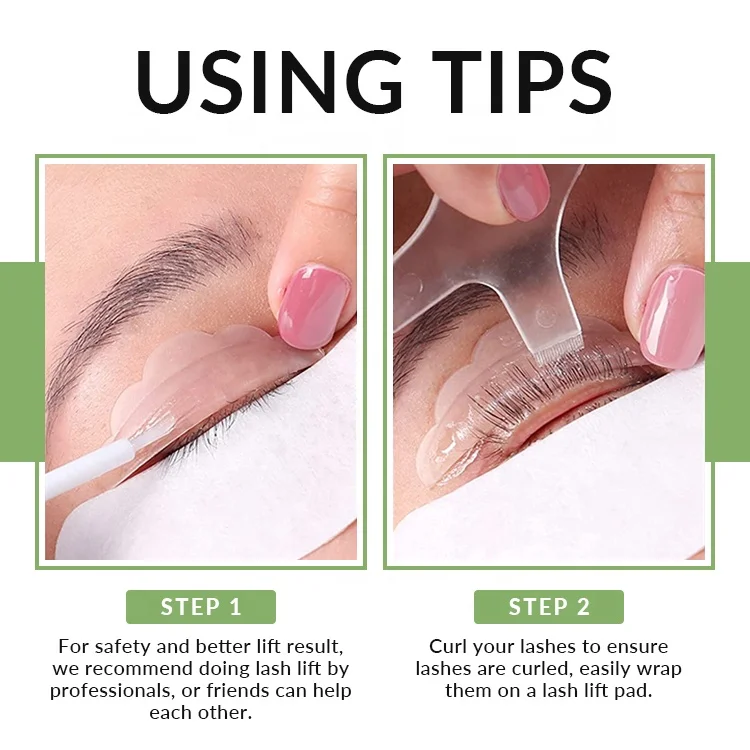 USING TIPS

STEP 1

For safety and better lift result, we recommend doing lash lift by professionals, or friends can help each other.

STEP 2

Curl your lashes to ensure lashes are curled, easily wrap them on a lash lift pad.