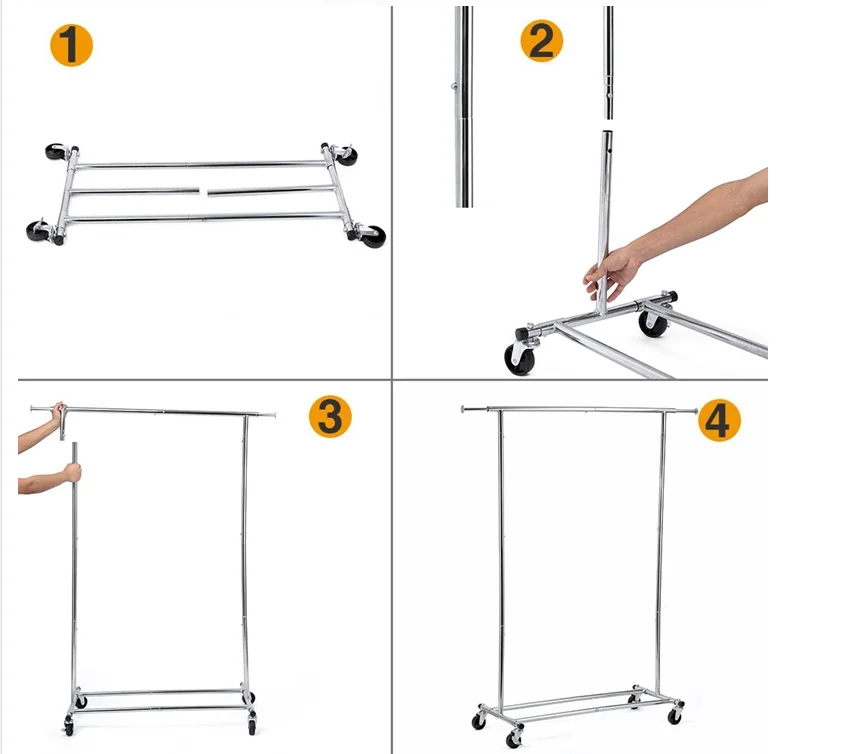 1

2

3

4