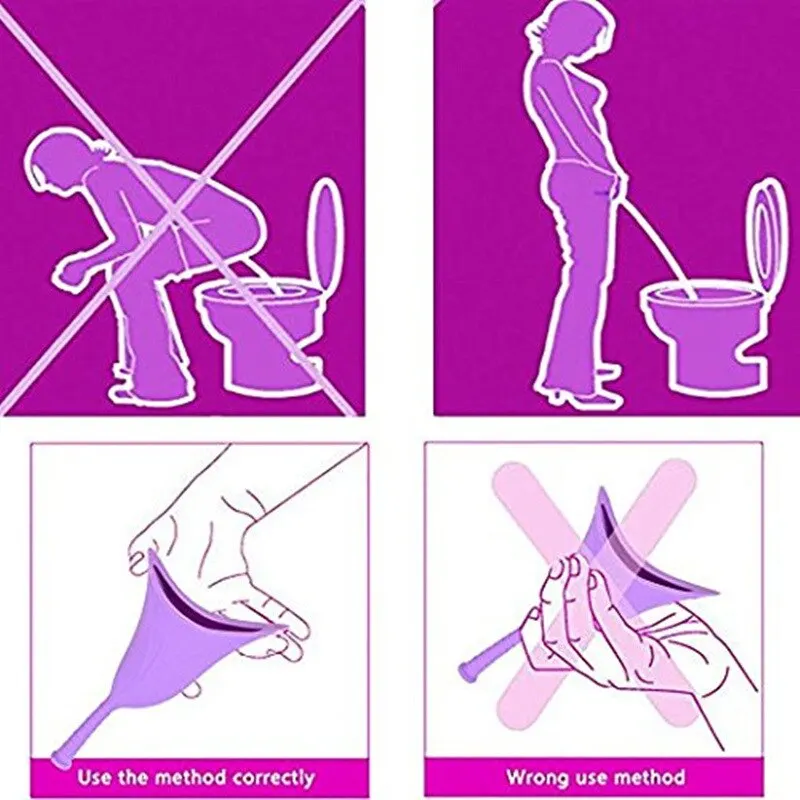 Use the method correctly

Wrong use method