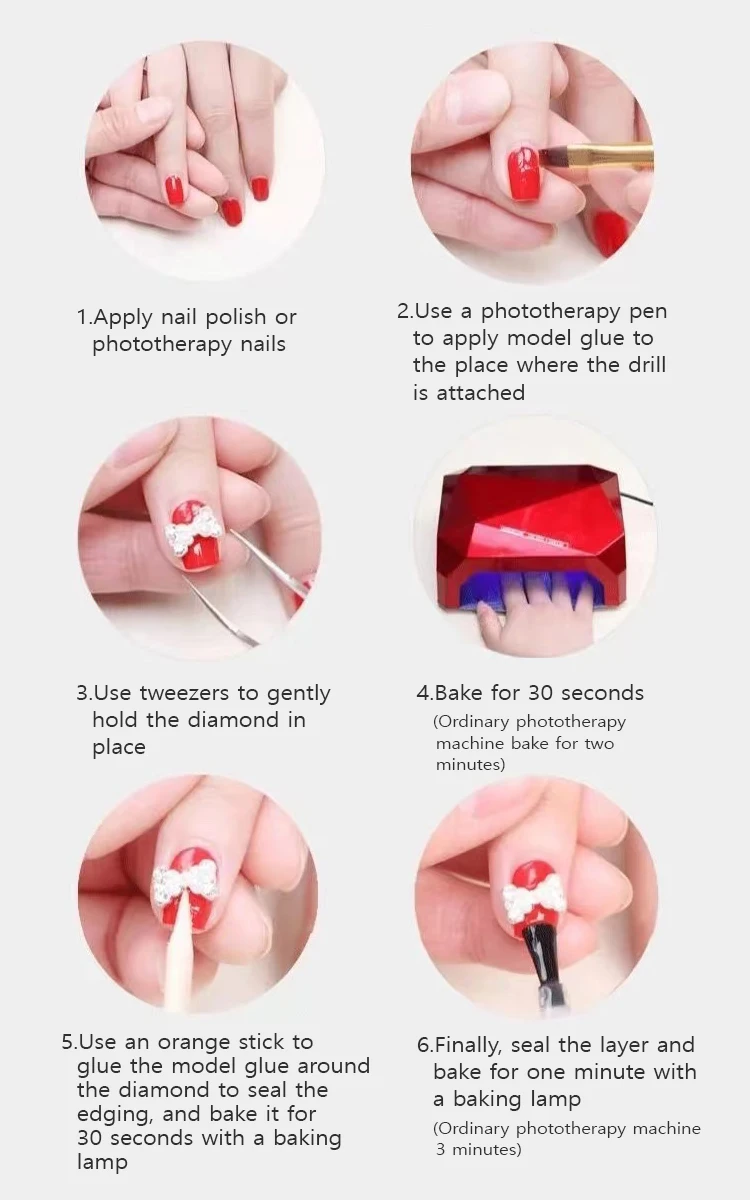 1.Apply nail polish or phototherapy nails

2.Use a phototherapy pen to apply model glue to the place where the drill is attached

3.Use tweezers to gently hold the diamond in place

4.Bake for 30 seconds
(Ordinary phototherapy machine bake for two minutes)

5.Use an orange stick to glue the model glue around the diamond to seal the edging, and bake it for 30 seconds with a baking lamp

6.Finally, seal the layer and bake for one minute with a baking lamp
(Ordinary phototherapy machine 3 minutes)