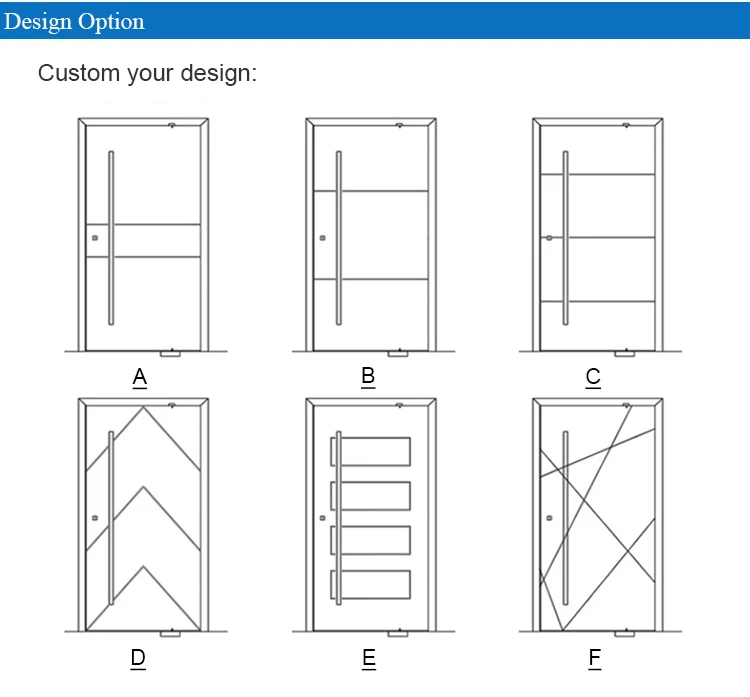 Design Option

Custom your design:

A

B

C

D

E

F