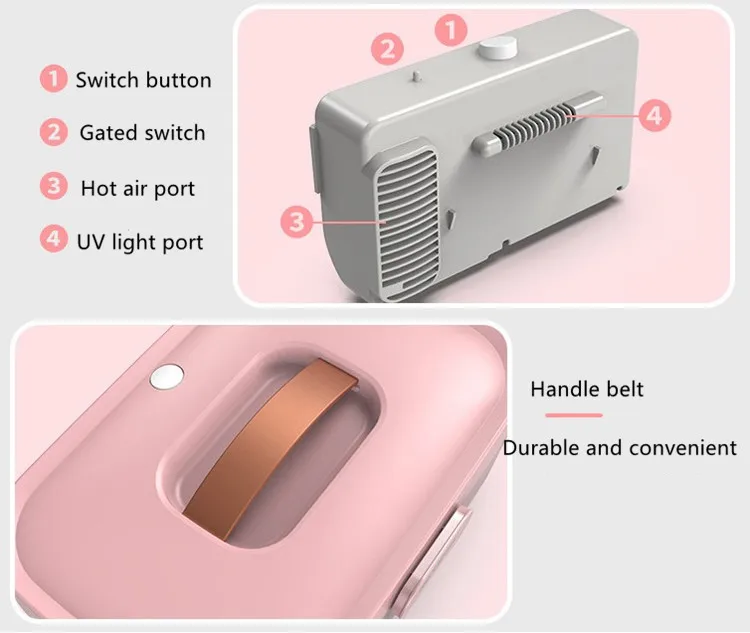 1 Switch button

2 Gated switch

3 Hot air port

4 UV light port

2 1

4

3

Handle belt

Durable and convenient