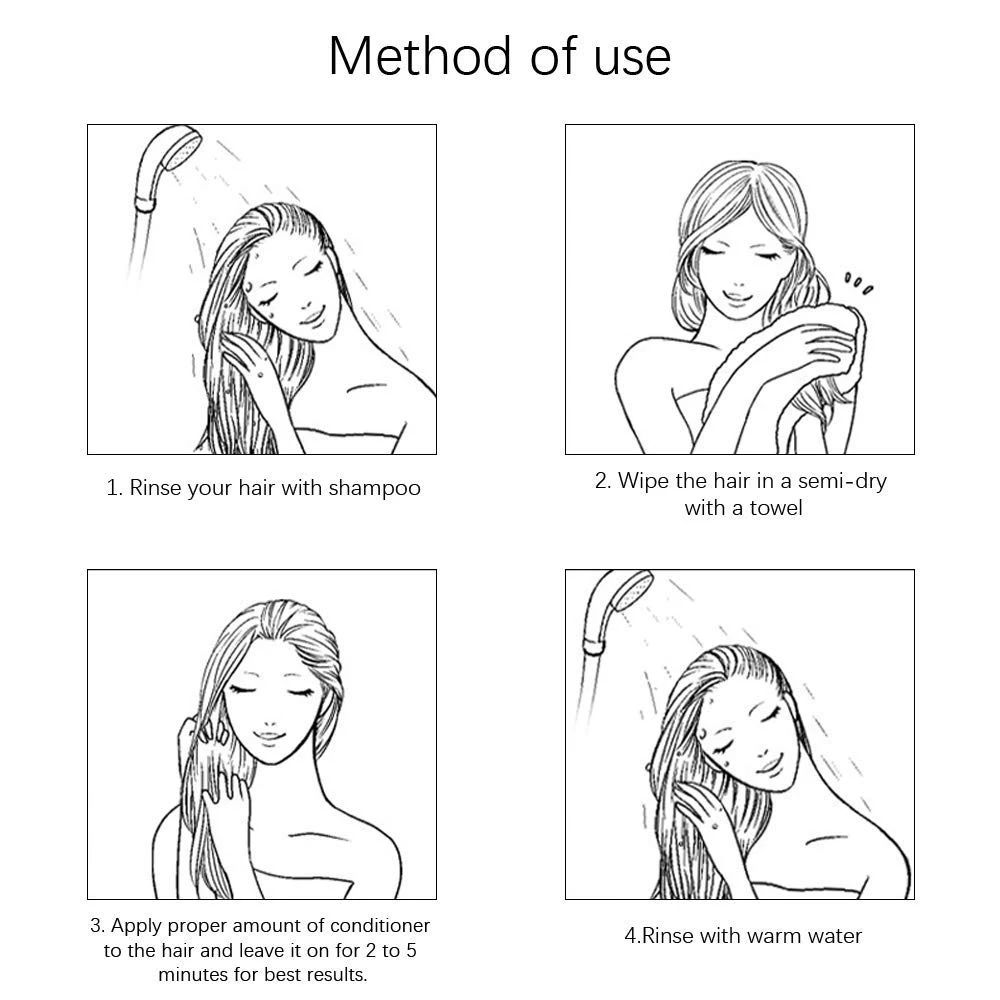 Method of use

1. Rinse your hair with shampoo

2. Wipe the hair in a semi-dry with a towel

3. Apply proper amount of conditioner to the hair and leave it on for 2 to 5 minutes for best results.

4.Rinse with warm water