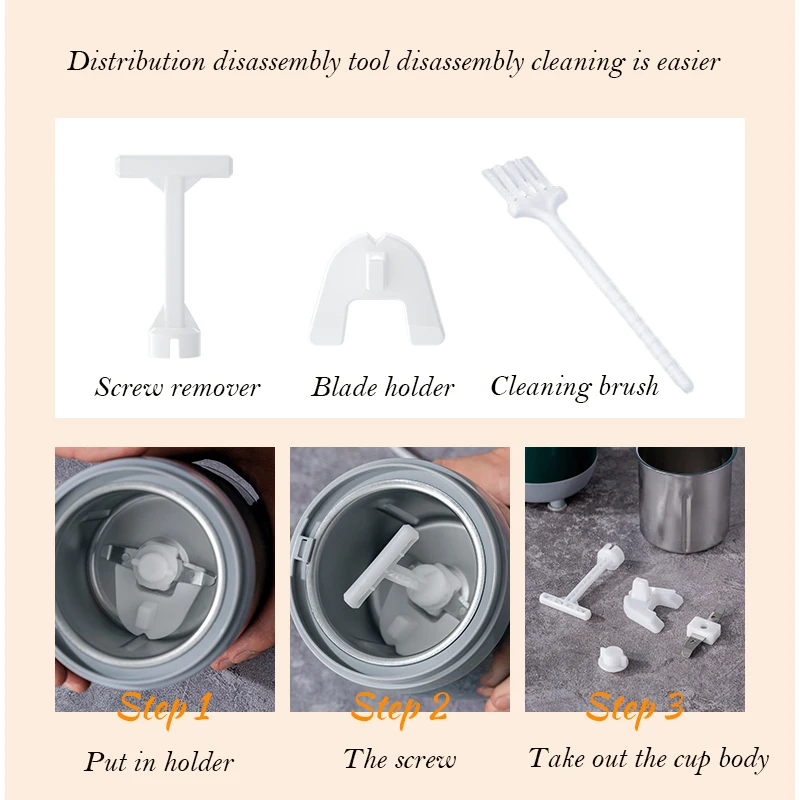 Distribution disassembly tool disassembly cleaning is easier

Screw remover

Blade holder

Cleaning brush

Step 1

Put in holder

Step 2

The screw

Step 3

Take out the cup body