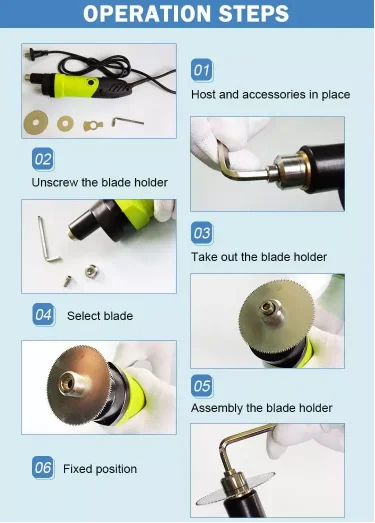 OPERATION STEPS

01
Host and accessories in place

02
Unscrew the blade holder

03
Take out the blade holder

04 Select blade

05
Assembly the blade holder

06 Fixed position