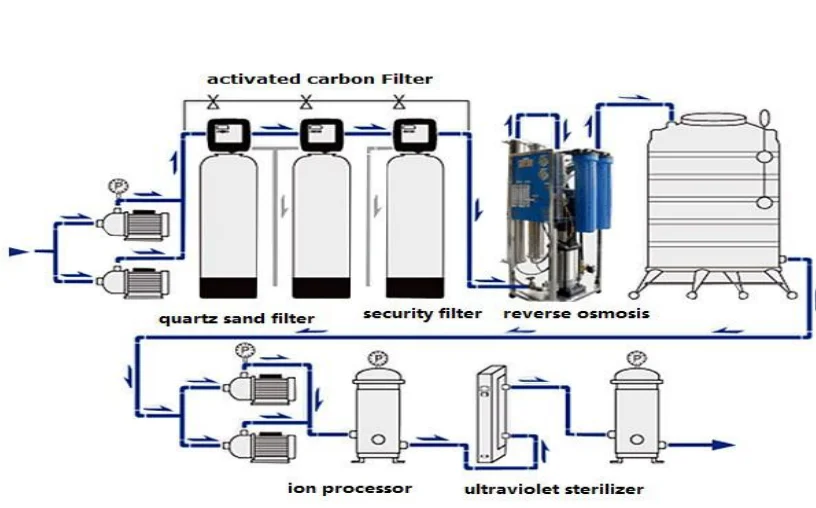 activated carbon Filter

P

quartz sand filter

security filter

reverse osmosis

P

P

P

ion processor

ultraviolet sterilizer