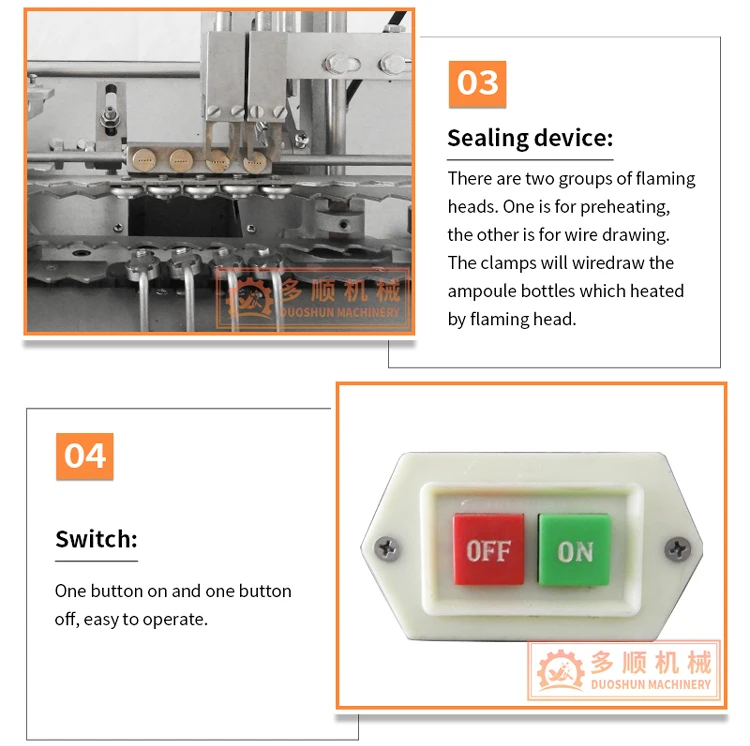 多顺机械
DUOSHUN MACHINERY

03

Sealing device:

There are two groups of flaming heads. One is for preheating, the other is for wire drawing. The clamps will wiredraw the ampoule bottles which heated by flaming head.

04

Switch:

One button on and one button off, easy to operate.

OFF ON

多顺机械
DUOSHUN MACHINERY