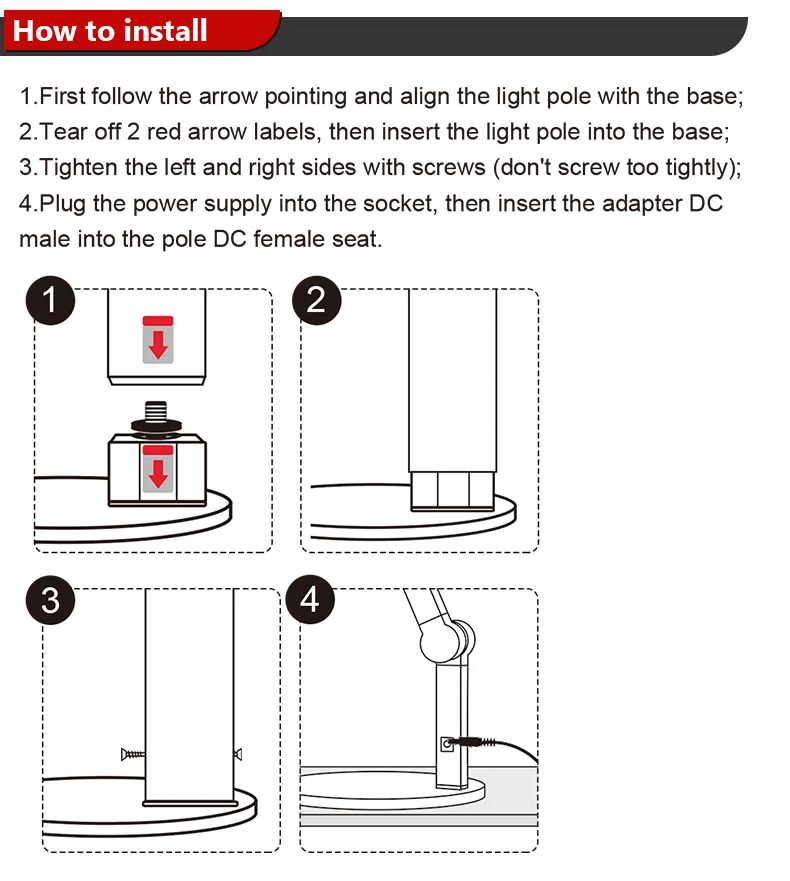 How to install

1.First follow the arrow pointing and align the light pole with the base;
2.Tear off 2 red arrow labels, then insert the light pole into the base;
3.Tighten the left and right sides with screws (don't screw too tightly);
4.Plug the power supply into the socket, then insert the adapter DC male into the pole DC female seat.

1

2

3

4