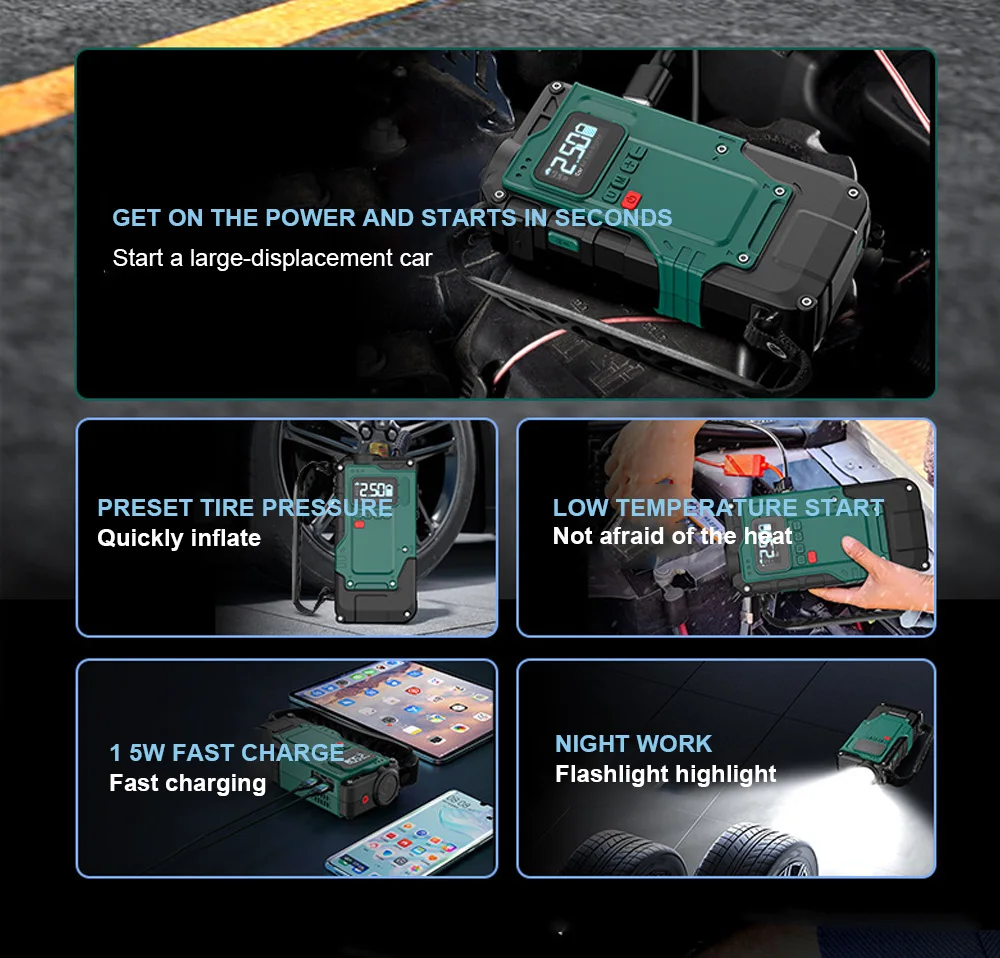 GET ON THE POWER AND STARTS IN SECONDS
Start a large-displacement car

PRESET TIRE PRESSURE
Quickly inflate

LOW TEMPERATURE START
Not afraid of the heat

1 5W FAST CHARGE
Fast charging

NIGHT WORK
Flashlight highlight