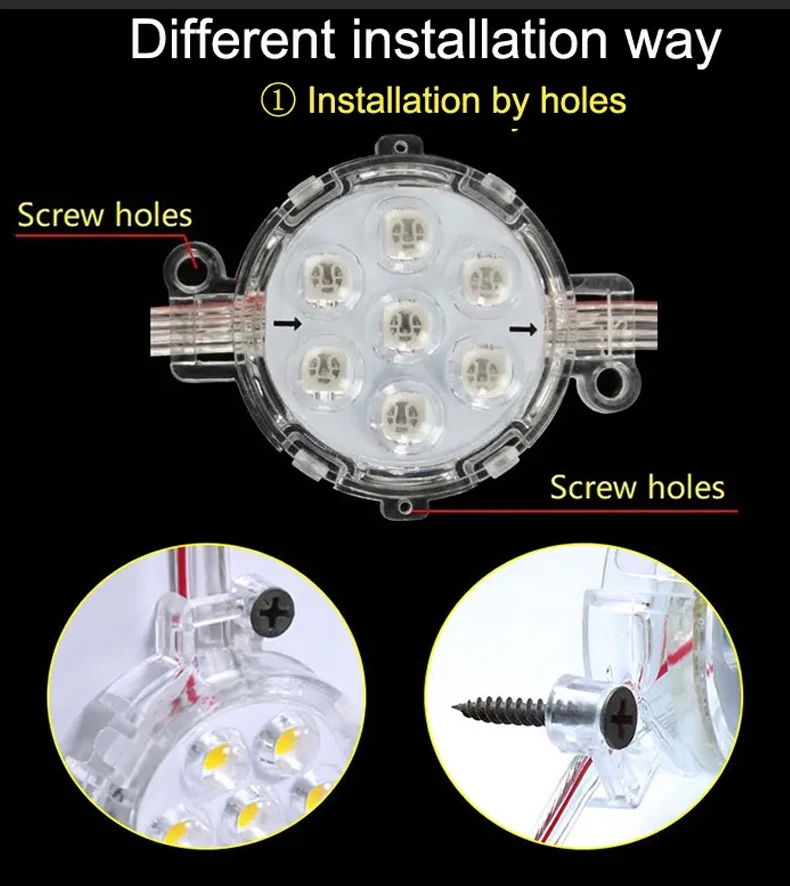 Different installation way

① Installation by holes

Screw holes

Screw holes