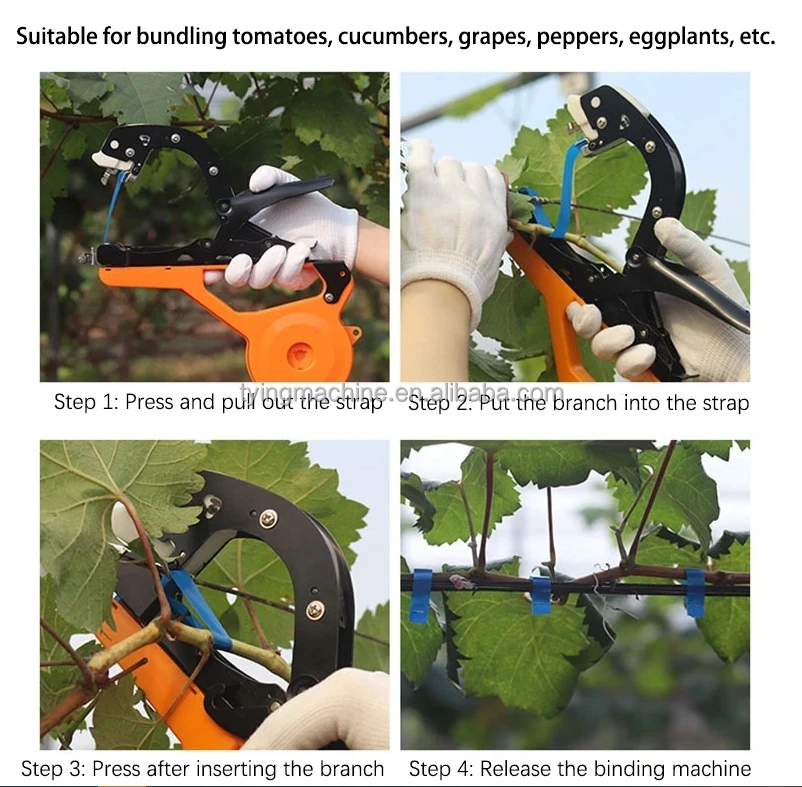 Suitable for bundling tomatoes, cucumbers, grapes, peppers, eggplants, etc.

Step 1: Press and pull out the strap

tyingmachine.en.alibaba.com

Step 2: Put the branch into the strap

Step 3: Press after inserting the branch

Step 4: Release the binding machine