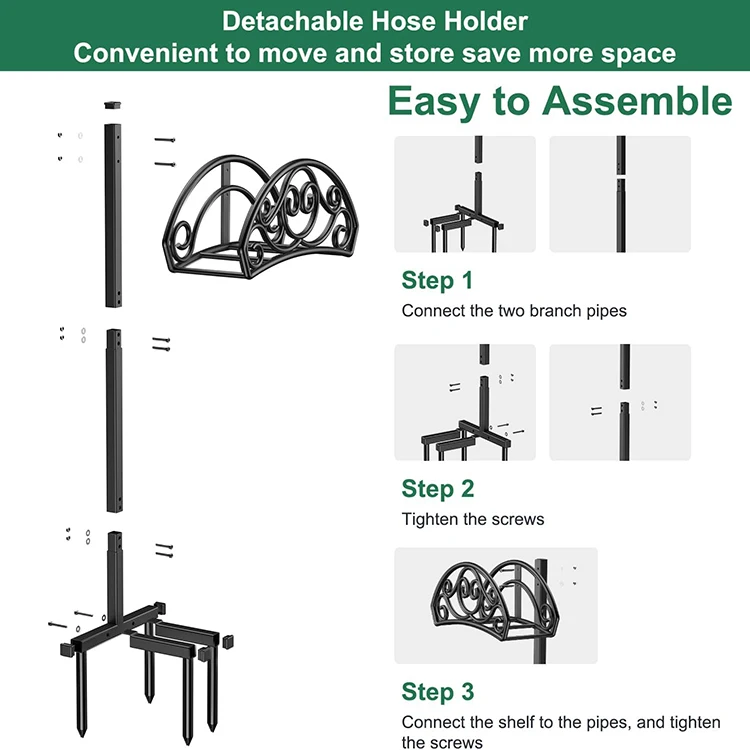 Detachable Hose Holder
Convenient to move and store save more space

Easy to Assemble

Step 1
Connect the two branch pipes

Step 2
Tighten the screws

Step 3
Connect the shelf to the pipes, and tighten the screws