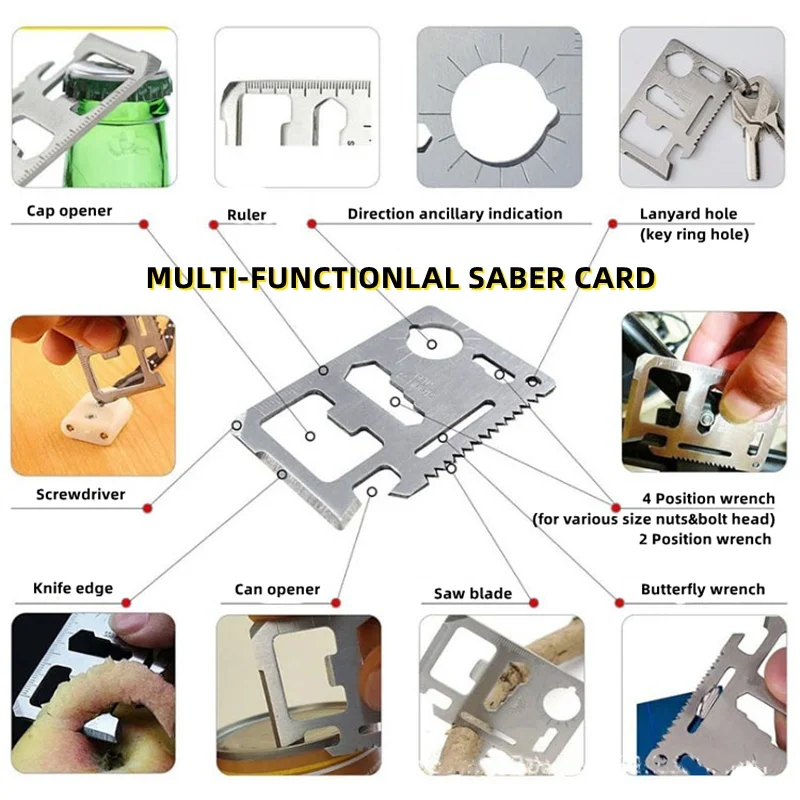 Cap opener

Ruler

Direction ancillary indication

Lanyard hole
(key ring hole)

MULTI-FUNCTIONLAL SABER CARD

Screwdriver

4 Position wrench
(for various size nuts&bolt head)
2 Position wrench

Knife edge

Can opener

Saw blade

Butterfly wrench