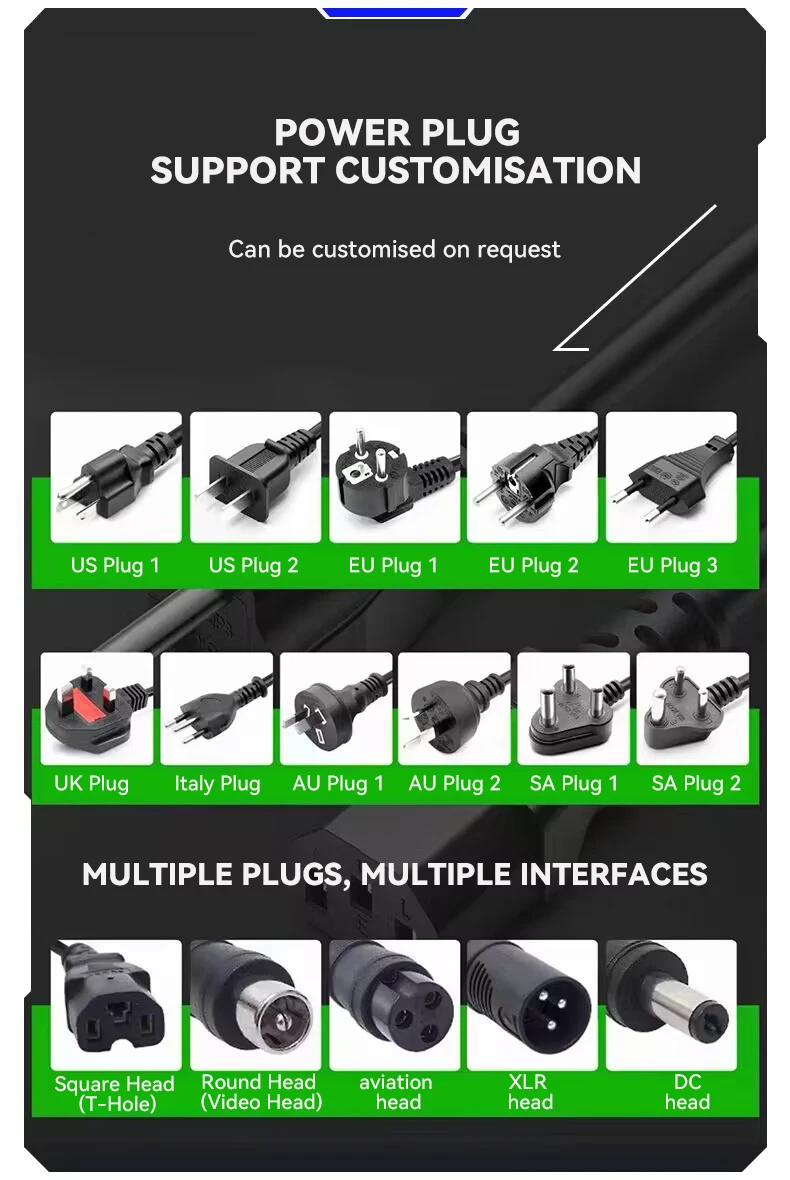 POWER PLUG
SUPPORT CUSTOMISATION

Can be customised on request

US Plug 1

US Plug 2

EU Plug 1

EU Plug 2

EU Plug 3

UK Plug

Italy Plug

AU Plug 1

AU Plug 2

SA Plug 1

SA Plug 2

MULTIPLE PLUGS, MULTIPLE INTERFACES

Square Head (T-Hole)

Round Head (Video Head)

aviation head

XLR head

DC head