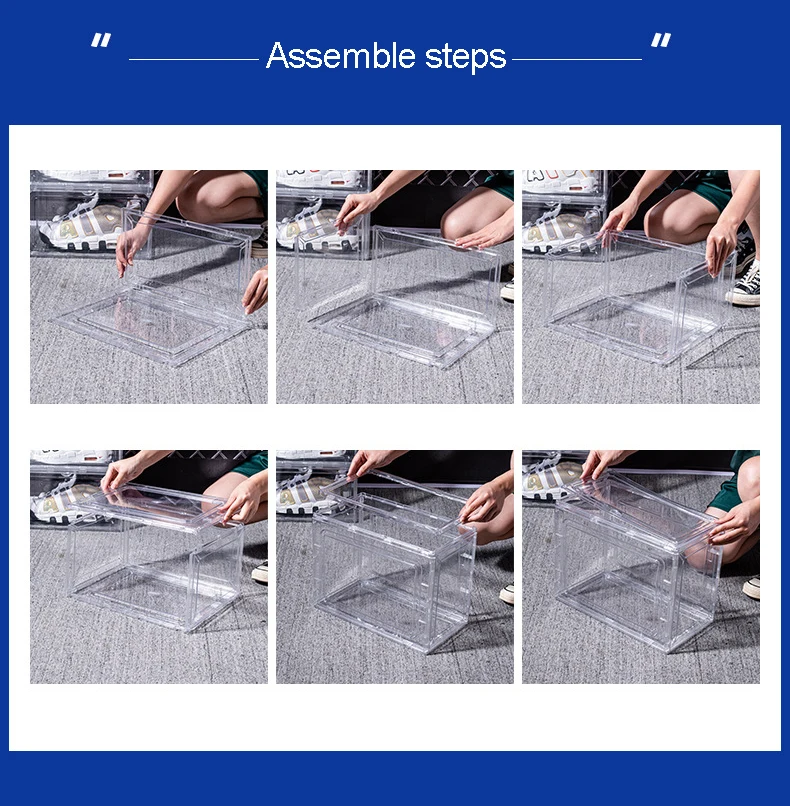 " Assemble steps "