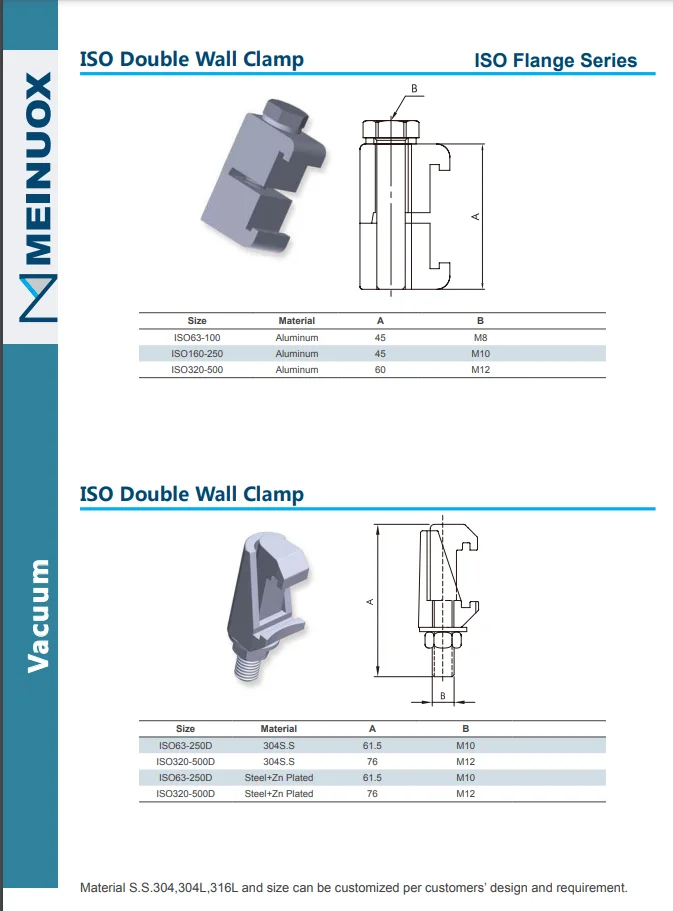 MEINUOX

Vacuum

ISO Double Wall Clamp

ISO Flange Series

B

A

| Size | Material | A | B |
|---|---|---|---|
| ISO63-100 | Aluminum | 45 | M8 |
| ISO160-250 | Aluminum | 45 | M10 |
| ISO320-500 | Aluminum | 60 | M12 |

ISO Double Wall Clamp

A

B

| Size | Material | A | B |
|---|---|---|---|
| ISO63-250D | 304S.S | 61.5 | M10 |
| ISO320-500D | 304S.S | 76 | M12 |
| ISO63-250D | Steel+Zn Plated | 61.5 | M10 |
| ISO320-500D | Steel+Zn Plated | 76 | M12 |

Material S.S.304,304L,316L and size can be customized per customers' design and requirement.