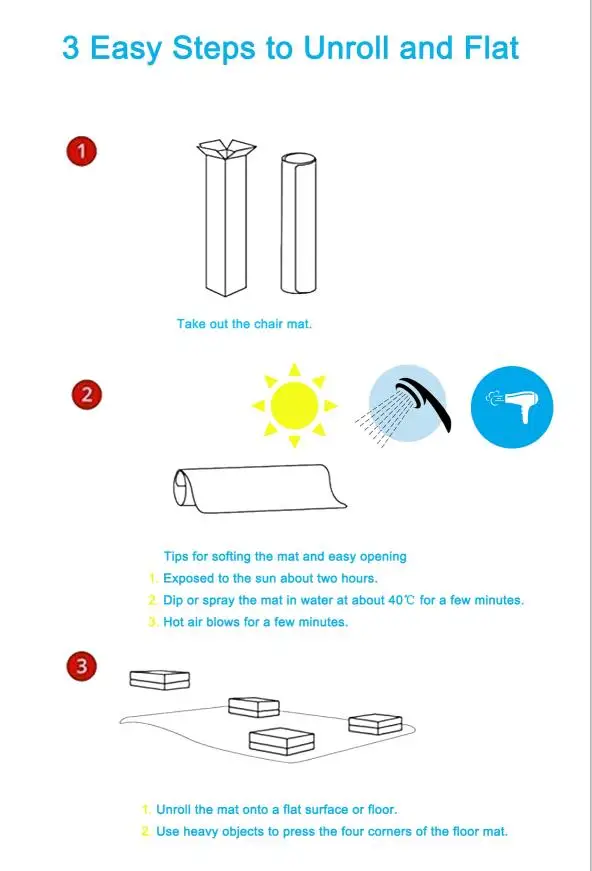 3 Easy Steps to Unroll and Flat

1

Take out the chair mat.

2

Tips for softing the mat and easy opening
1. Exposed to the sun about two hours.
2. Dip or spray the mat in water at about 40℃ for a few minutes.
3. Hot air blows for a few minutes.

3

1. Unroll the mat onto a flat surface or floor.
2. Use heavy objects to press the four corners of the floor mat.