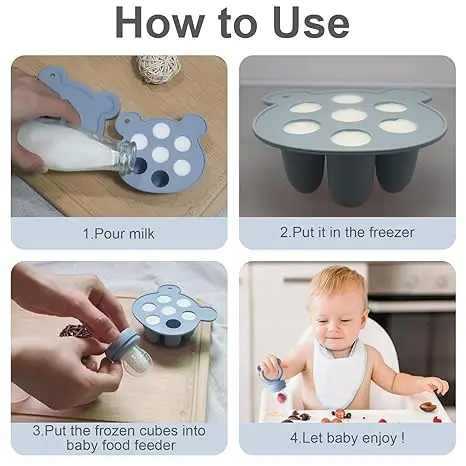 How to Use

1.Pour milk

2.Put it in the freezer

3.Put the frozen cubes into baby food feeder

4.Let baby enjoy !