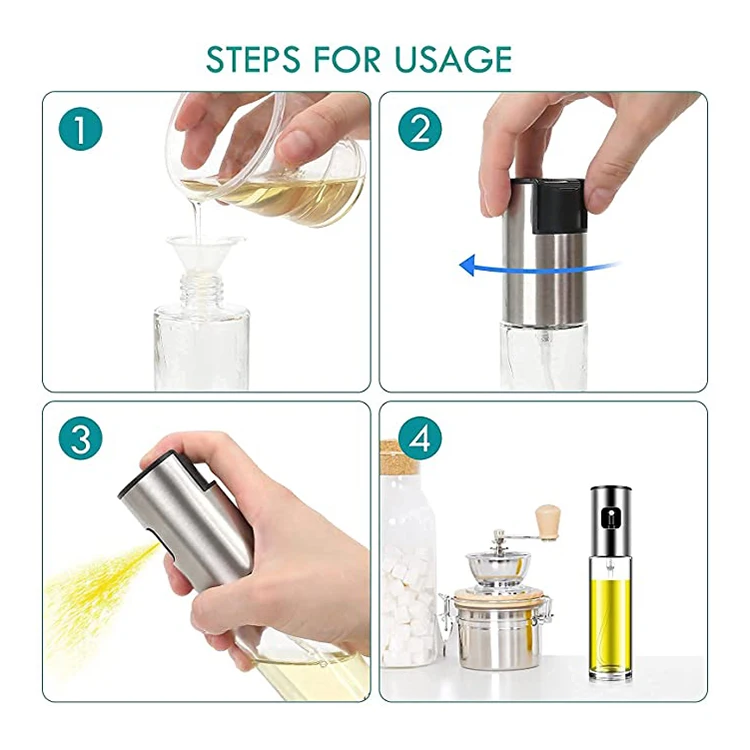 STEPS FOR USAGE

1

2

3

4