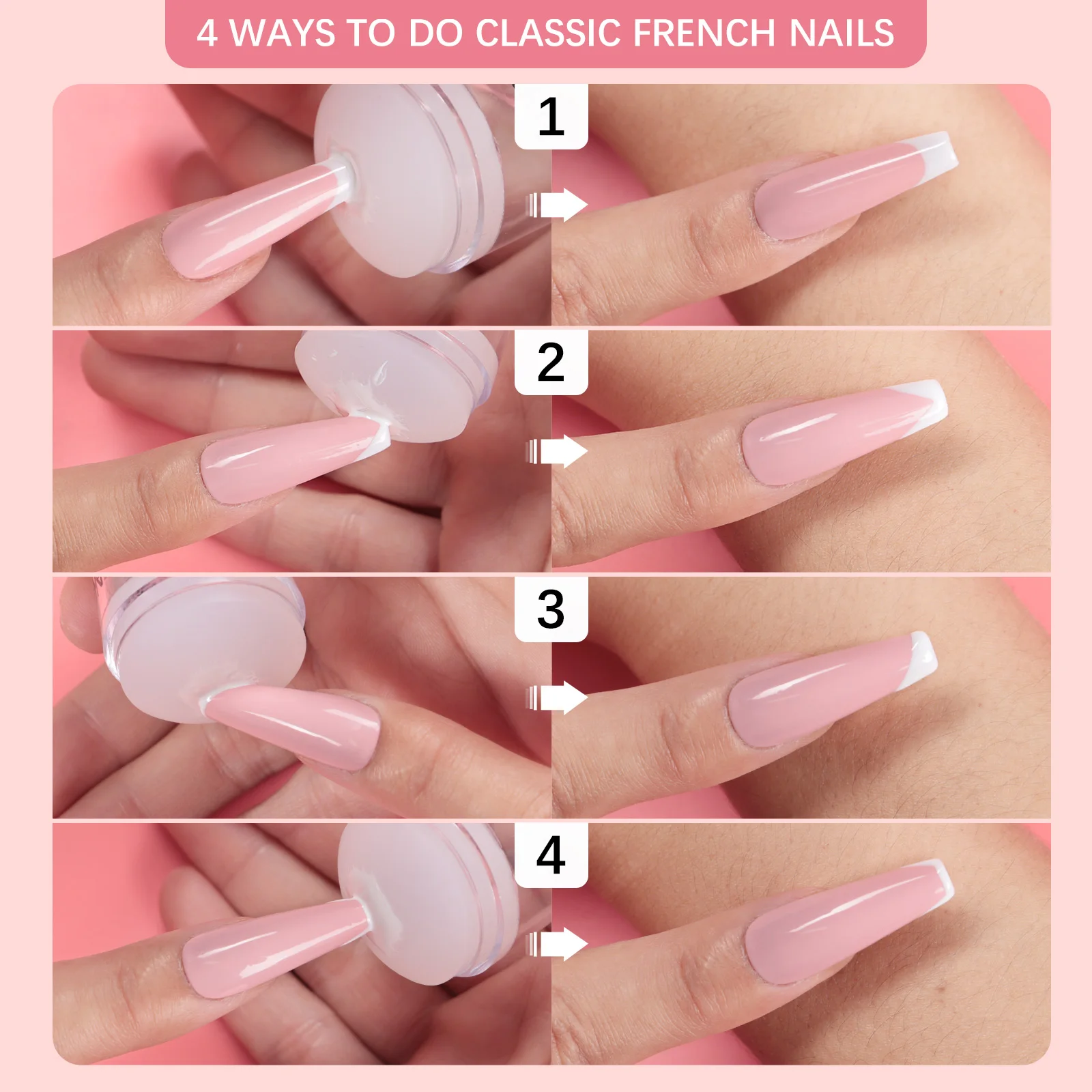 4 WAYS TO DO CLASSIC FRENCH NAILS

1

2

3

4