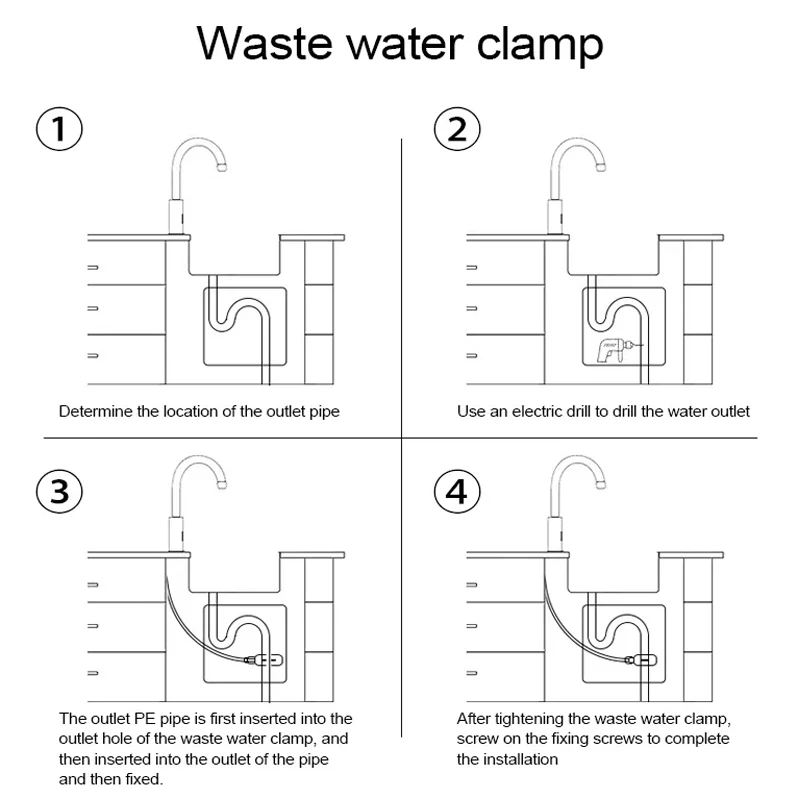 Waste water clamp

1

Determine the location of the outlet pipe

2

Use an electric drill to drill the water outlet

3

The outlet PE pipe is first inserted into the outlet hole of the waste water clamp, and then inserted into the outlet of the pipe and then fixed.

4

After tightening the waste water clamp, screw on the fixing screws to complete the installation